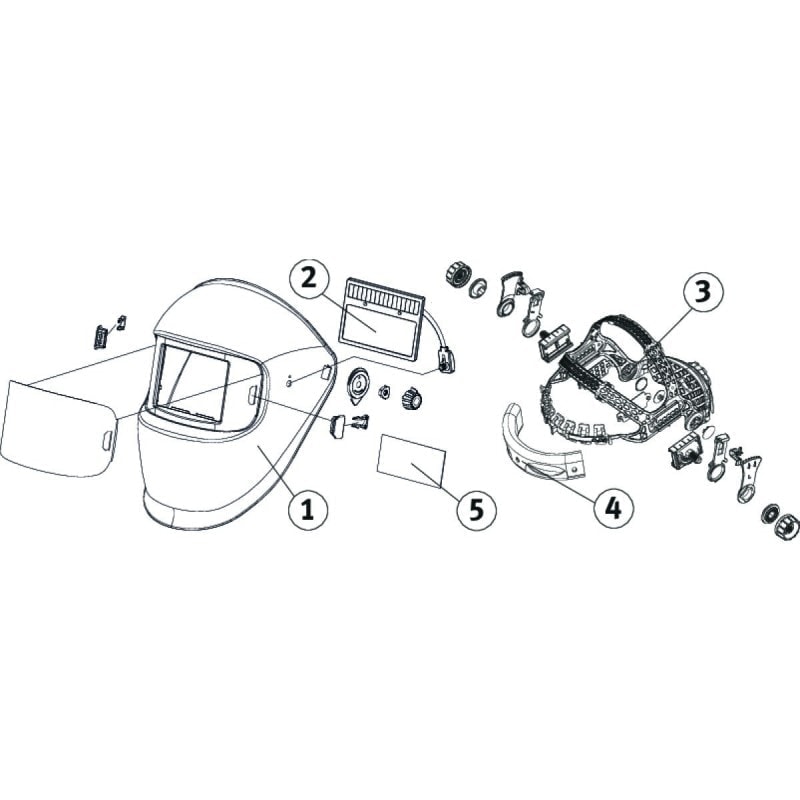 2
3
1
5
4