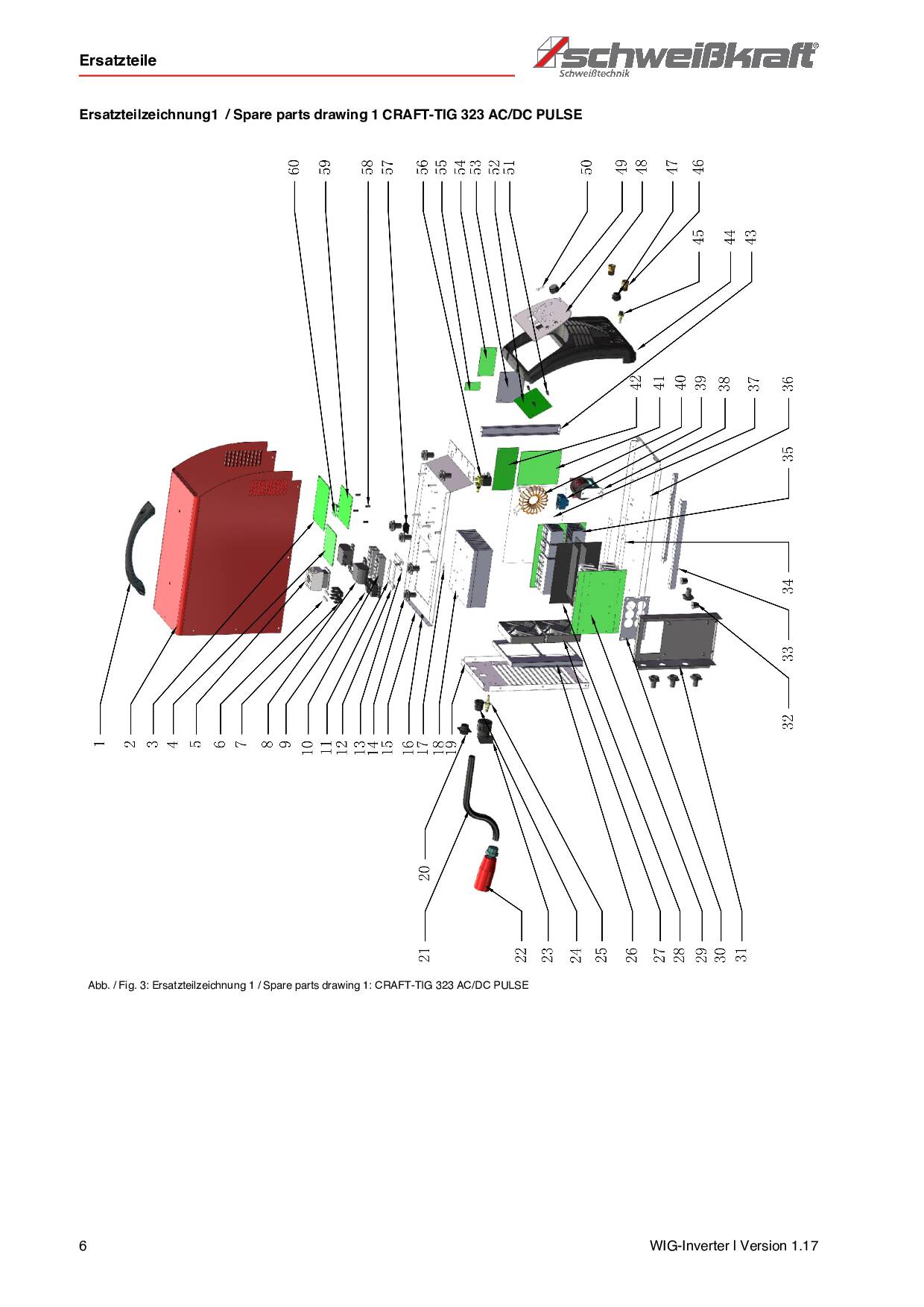 Ersatzteile

schweißkraft®
Schweißtechnik

Ersatzteilzeichnung1 / Spare parts drawing 1 CRAFT-TIG 323 AC/DC PULSE

60 59 58 57 56 55 54 53 52 51 50 49 48 47 46 45 44 43 42 41 40 39 38 37 36 35 34 33 32

1 2 3 4 5 6 7 8 9 10 11 12 13 14 15 16 17 18 19 20 21 22 23 24 25 26 27 28 29 30 31

Abb. / Fig. 3: Ersatzteilzeichnung 1 / Spare parts drawing 1: CRAFT-TIG 323 AC/DC PULSE

6

WIG-Inverter I Version 1.17