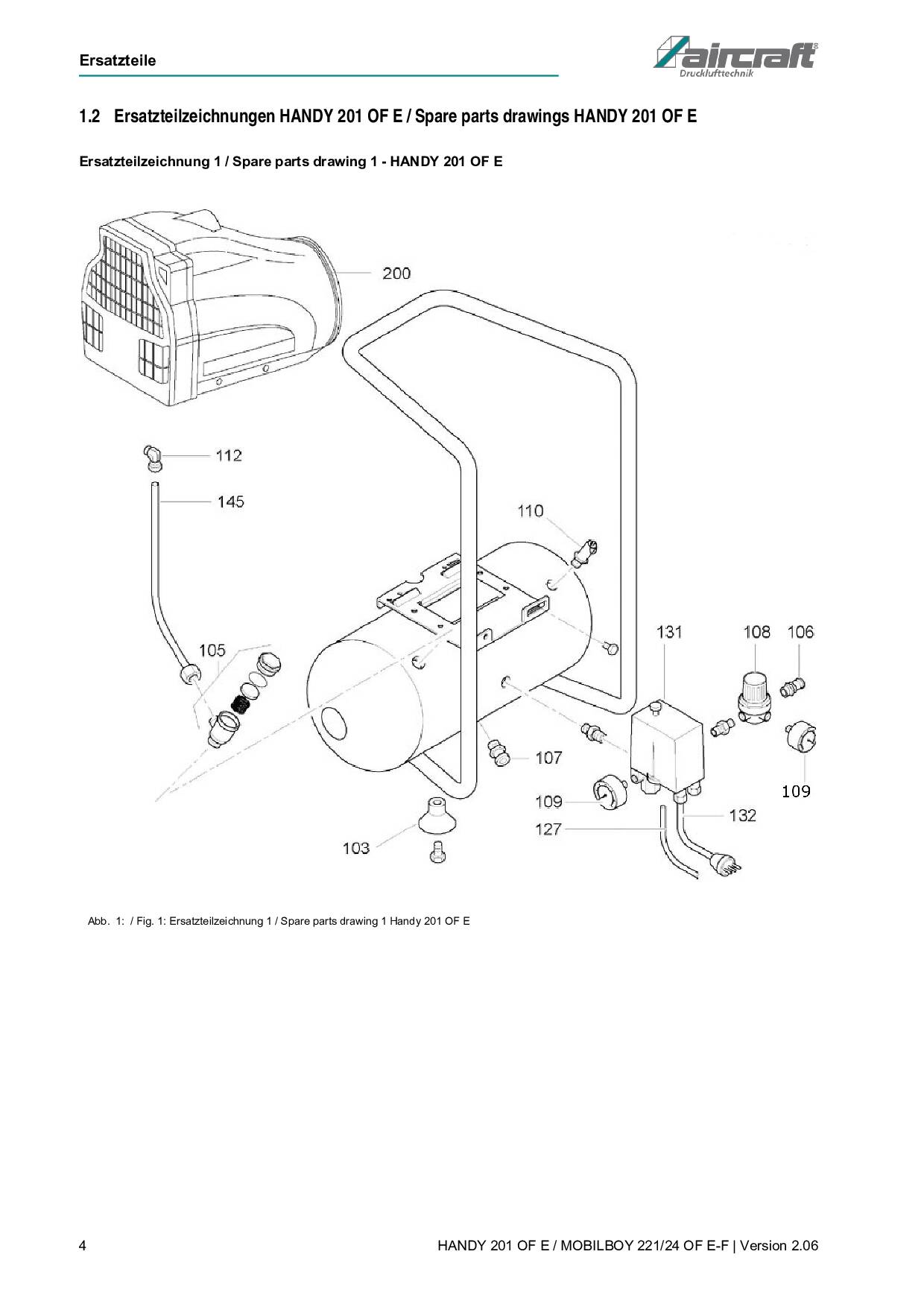 Ersatzteile

aircraft®
Drucklufttechnik

1.2 Ersatzteilzeichnungen HANDY 201 OF E / Spare parts drawings HANDY 201 OF E

Ersatzteilzeichnung 1 / Spare parts drawing 1 - HANDY 201 OF E

200

112

145

110

131

108

106

105

107

109

109

132

127

103

Abb. 1: / Fig. 1: Ersatzteilzeichnung 1 / Spare parts drawing 1 Handy 201 OF E

4

HANDY 201 OF E / MOBILBOY 221/24 OF E-F | Version 2.06