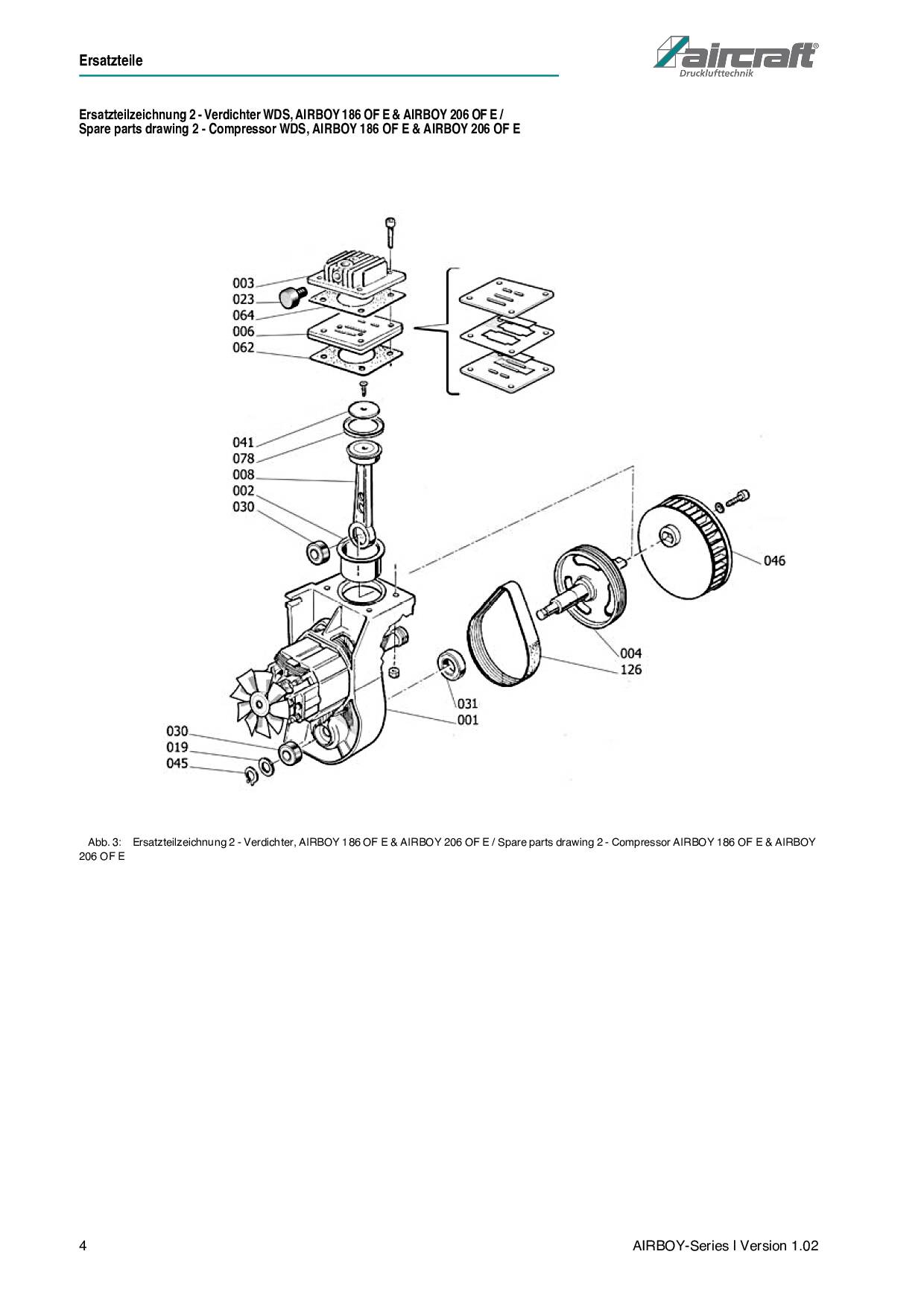 Ersatzteile

aircraft®
Drucklufttechnik

Ersatzteilzeichnung 2 - Verdichter WDS, AIRBOY 186 OF E & AIRBOY 206 OF E /
Spare parts drawing 2 - Compressor WDS, AIRBOY 186 OF E & AIRBOY 206 OF E

003
023
064
006
062
041
078
008
002
030
046
004
126
031
001
030
019
045

Abb. 3: Ersatzteilzeichnung 2 - Verdichter, AIRBOY 186 OF E & AIRBOY 206 OF E / Spare parts drawing 2 - Compressor AIRBOY 186 OF E & AIRBOY 206 OF E

4

AIRBOY-Series I Version 1.02