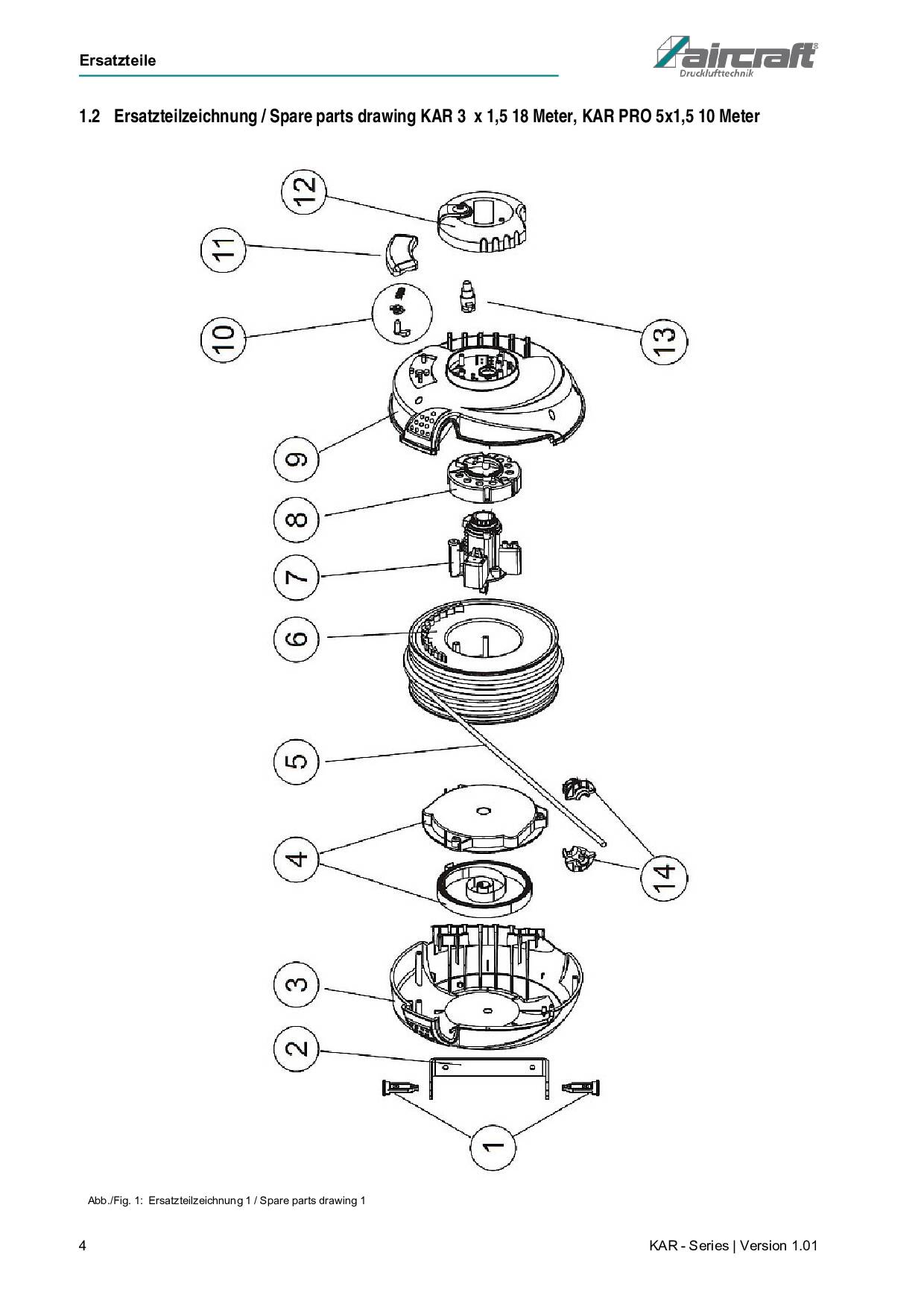 Ersatzteile

aircraft®
Drucklufttechnik

1.2 Ersatzteilzeichnung / Spare parts drawing KAR 3 x 1,5 18 Meter, KAR PRO 5x1,5 10 Meter

12
11
10
13
9
8
7
6
5
4
14
3
2
1

Abb./Fig. 1: Ersatzteilzeichnung 1 / Spare parts drawing 1

4

KAR - Series | Version 1.01