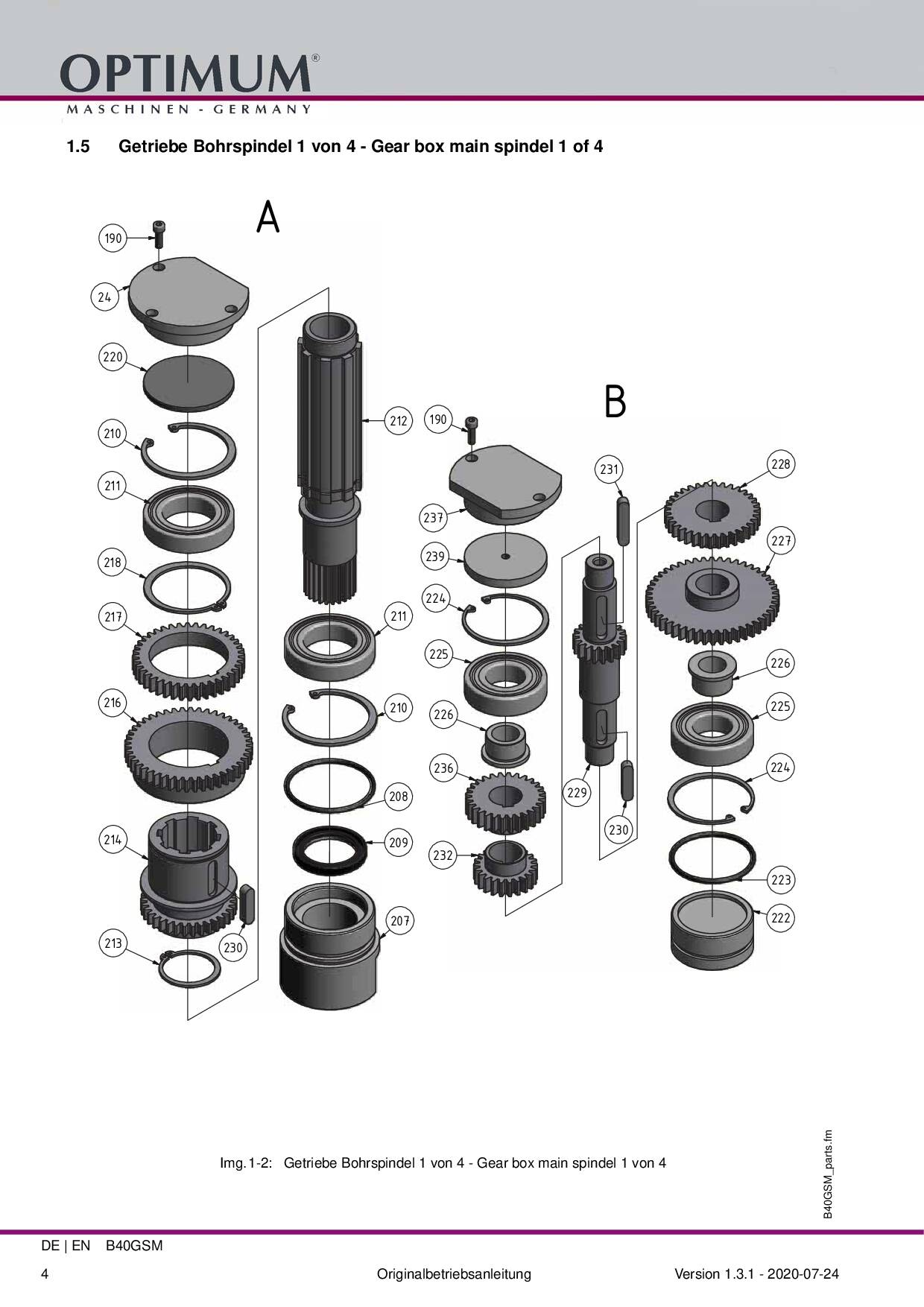 OPTIMUM®
MASCHINEN - GERMANY

1.5 Getriebe Bohrspindel 1 von 4 - Gear box main spindel 1 of 4

A

190
24
220
210
211
218
217
216
214
213
230
212
211
210
208
209
207

B

190
237
239
224
225
226
236
232
231
229
230
228
227
226
225
224
223
222

Img.1-2: Getriebe Bohrspindel 1 von 4 - Gear box main spindel 1 von 4

B40GSM_parts.fm

DE | EN B40GSM

4 Originalbetriebsanleitung Version 1.3.1 - 2020-07-24