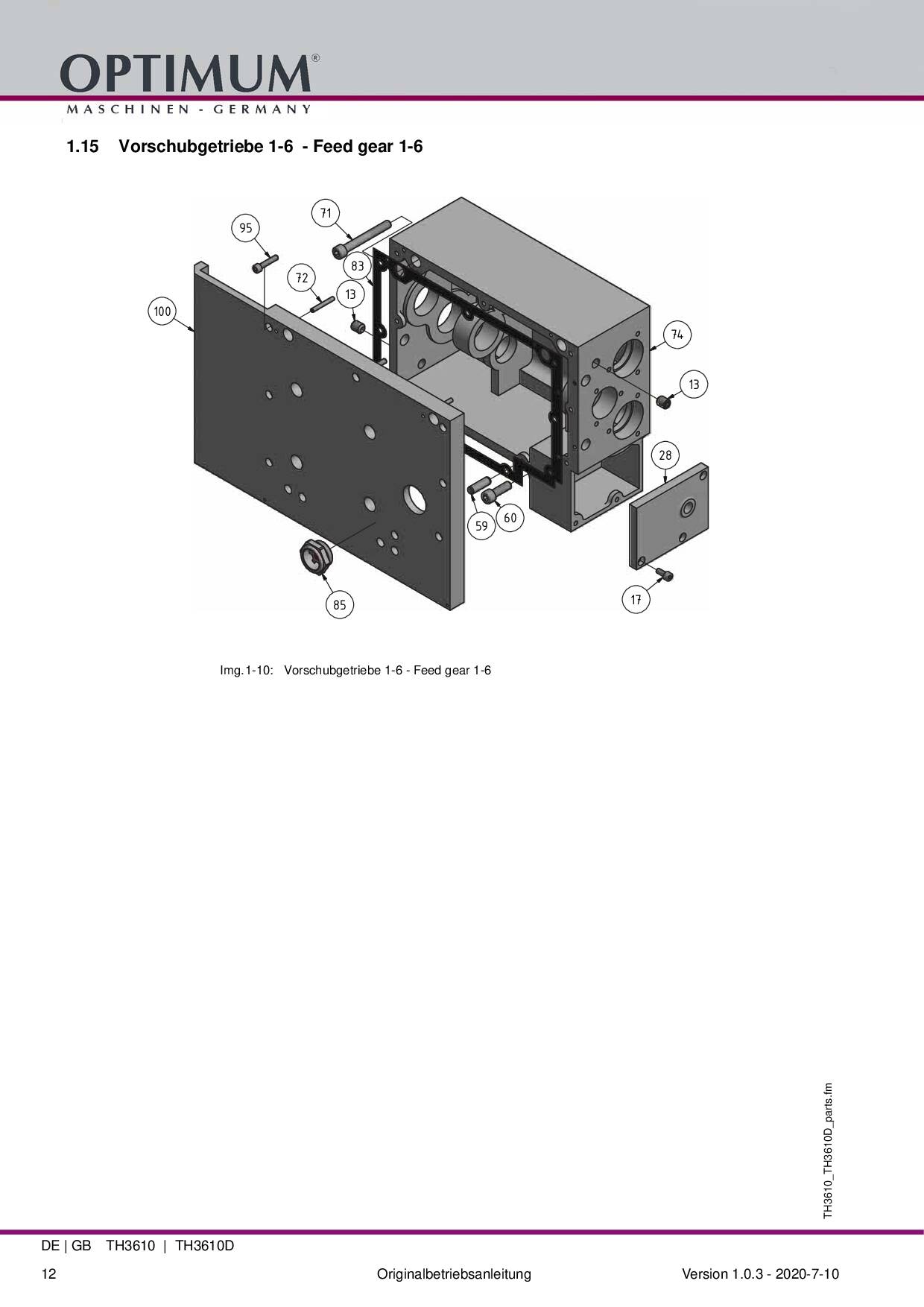 OPTIMUM®
MASCHINEN - GERMANY

1.15 Vorschubgetriebe 1-6 - Feed gear 1-6

71
95
83
72
13
100
74
13
28
59
60
85
17

Img.1-10: Vorschubgetriebe 1-6 - Feed gear 1-6

TH3610_TH3610D_parts.fm

DE | GB TH3610 | TH3610D

12 Originalbetriebsanleitung Version 1.0.3 - 2020-7-10