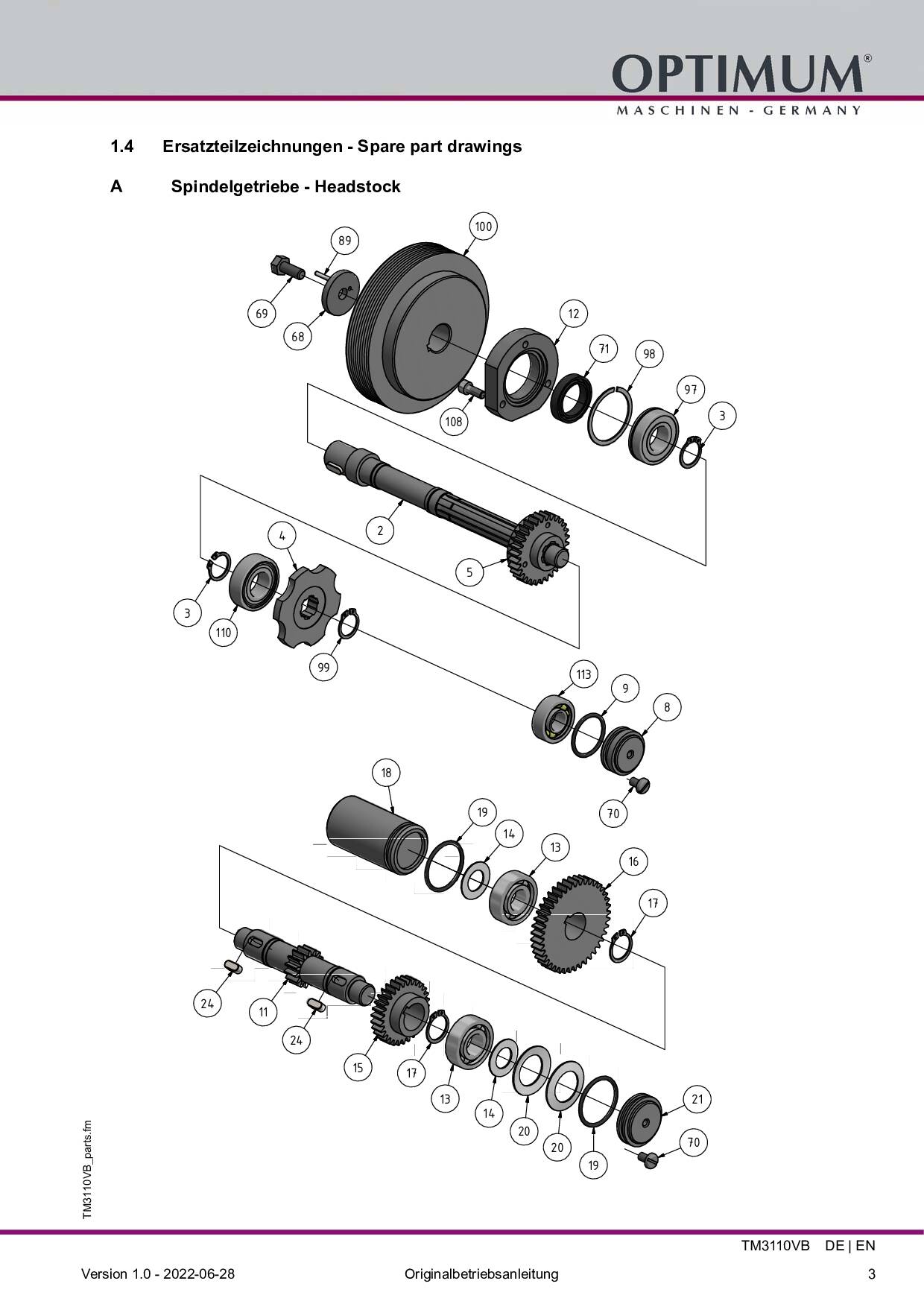 OPTIMUM®
MASCHINEN - GERMANY

1.4 Ersatzteilzeichnungen - Spare part drawings

A Spindelgetriebe - Headstock

100
89
69
68
12
71
98
97
3
108
2
4
5
3
110
99
113
9
8
70
18
19
14
13
16
17
24
11
24
15
17
13
14
20
20
19
21
70

TM3110VB_parts.fm

TM3110VB DE | EN

Version 1.0 - 2022-06-28 Originalbetriebsanleitung 3