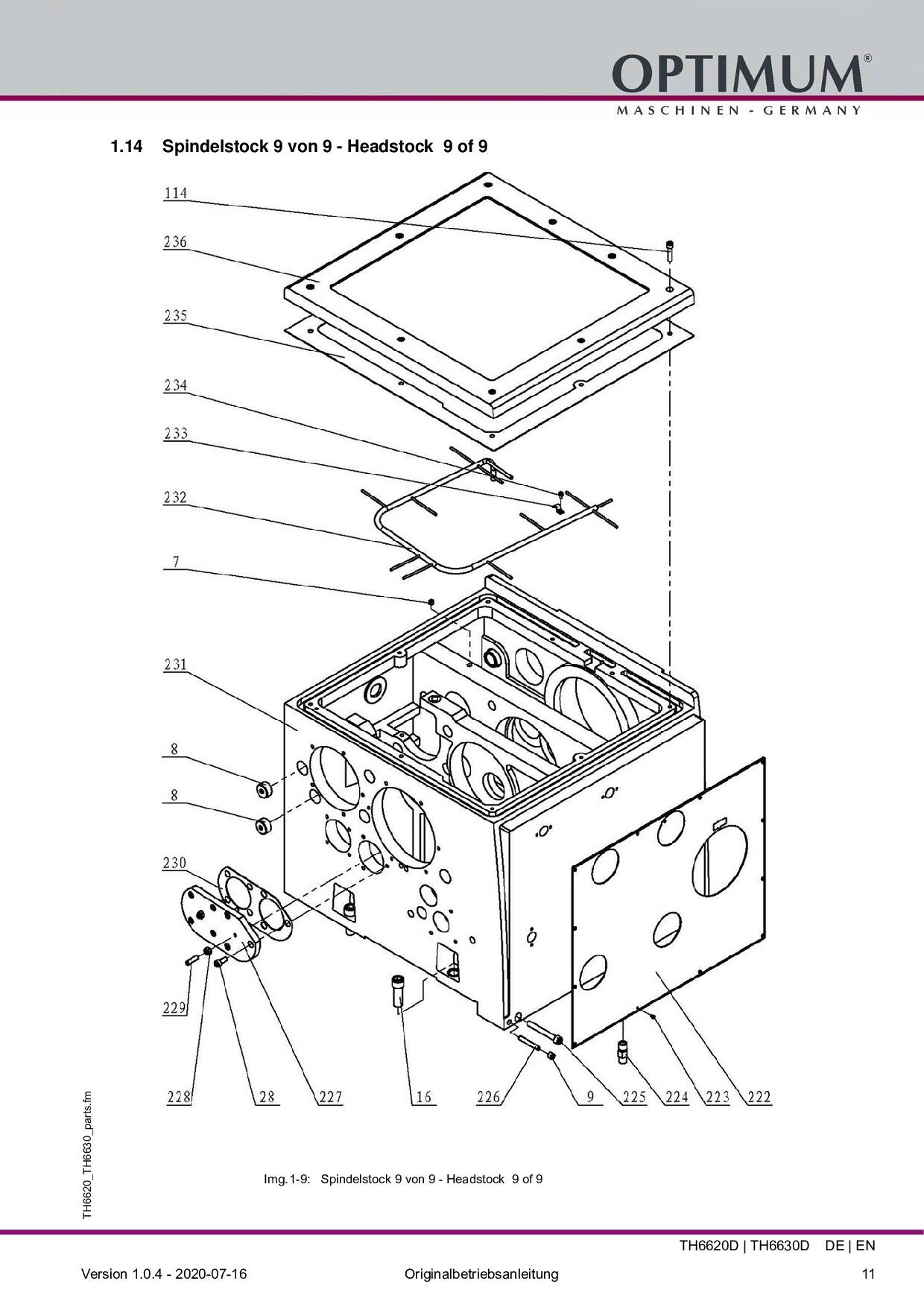 OPTIMUM®
MASCHINEN - GERMANY

1.14 Spindelstock 9 von 9 - Headstock 9 of 9

114
236
235
234
233
232
7
231
8
8
230
229
228
28
227
16
226
9
225
224
223
222

Img.1-9: Spindelstock 9 von 9 - Headstock 9 of 9

TH6620_TH6630_parts.fm

TH6620D | TH6630D DE | EN

Version 1.0.4 - 2020-07-16 Originalbetriebsanleitung 11