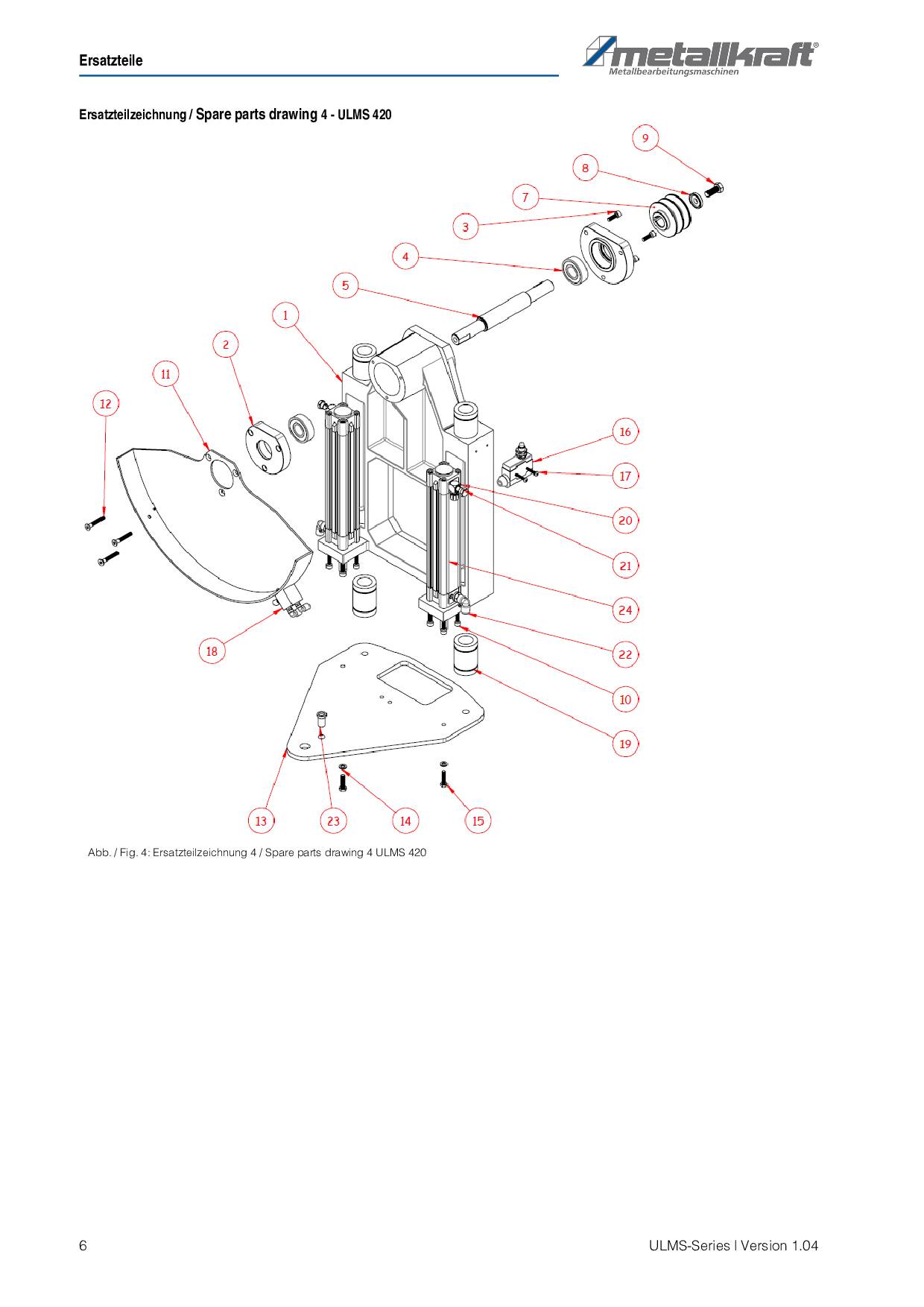 Ersatzteile

metallkraft®
Metallbearbeitungsmaschinen

Ersatzteilzeichnung / Spare parts drawing 4 - ULMS 420

9
8
7
3
4
5
1
2
11
12
16
17
20
21
24
22
10
19
18
13
23
14
15

Abb. / Fig. 4: Ersatzteilzeichnung 4 / Spare parts drawing 4 ULMS 420

6

ULMS-Series | Version 1.04