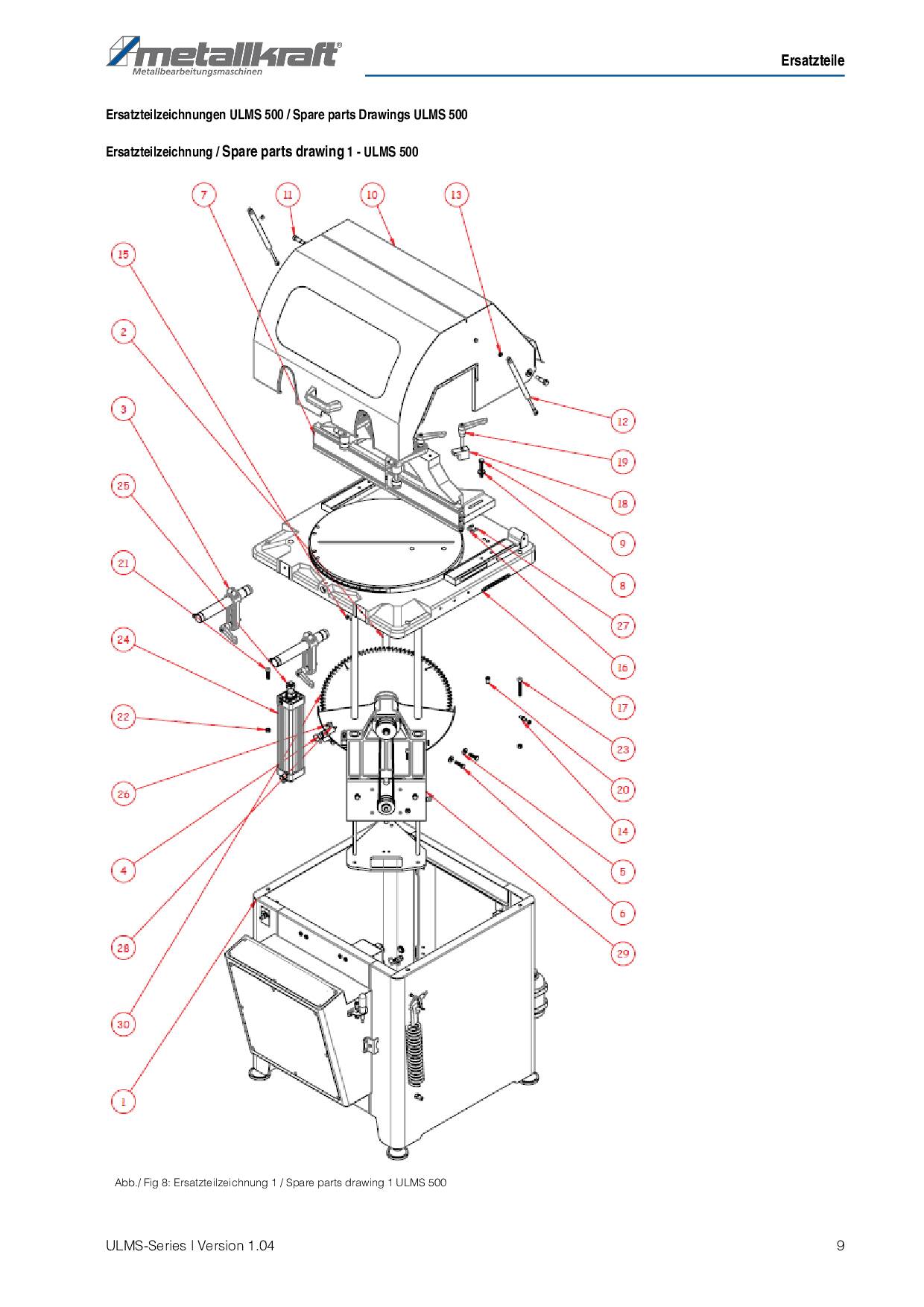 metallkraft®
Metallbearbeitungsmaschinen

Ersatzteile

Ersatzteilzeichnungen ULMS 500 / Spare parts Drawings ULMS 500

Ersatzteilzeichnung / Spare parts drawing 1 - ULMS 500

7
11
10
13
15
2
3
25
21
24
22
26
4
28
30
1
12
19
18
9
8
27
16
17
23
20
14
5
6
29

Abb./ Fig 8: Ersatzteilzeichnung 1 / Spare parts drawing 1 ULMS 500

ULMS-Series | Version 1.04

9