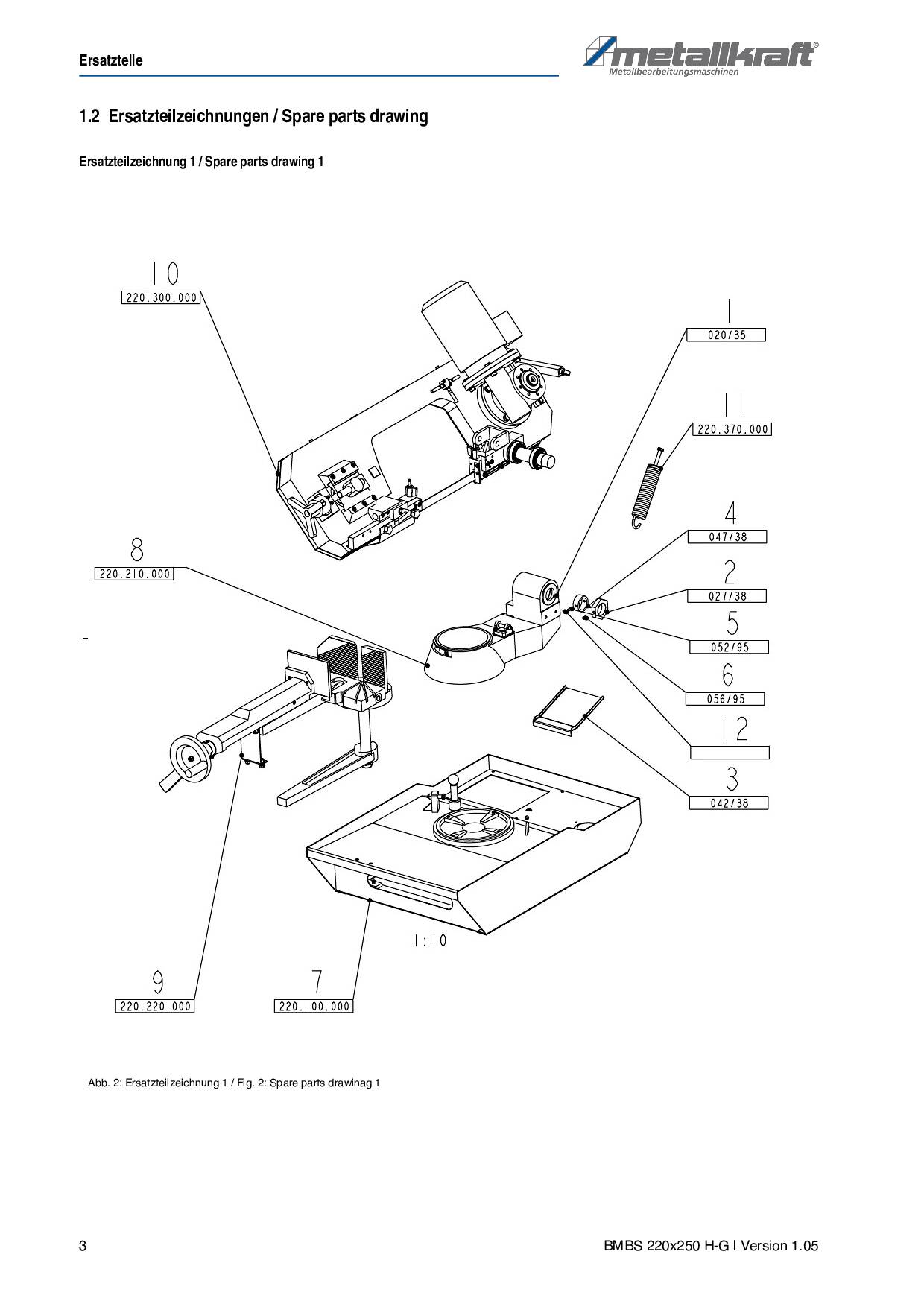 Ersatzteile

metallkraft®
Metallbearbeitungsmaschinen

1.2 Ersatzteilzeichnungen / Spare parts drawing

Ersatzteilzeichnung 1 / Spare parts drawing 1

10
220.300.000

1
020/35

11
220.370.000

4
047/38

8
220.210.000

2
027/38

5
052/95

6
056/95

12

3
042/38

1:10

9
220.220.000

7
220.100.000

Abb. 2: Ersatzteilzeichnung 1 / Fig. 2: Spare parts drawinag 1

3

BMBS 220x250 H-G I Version 1.05