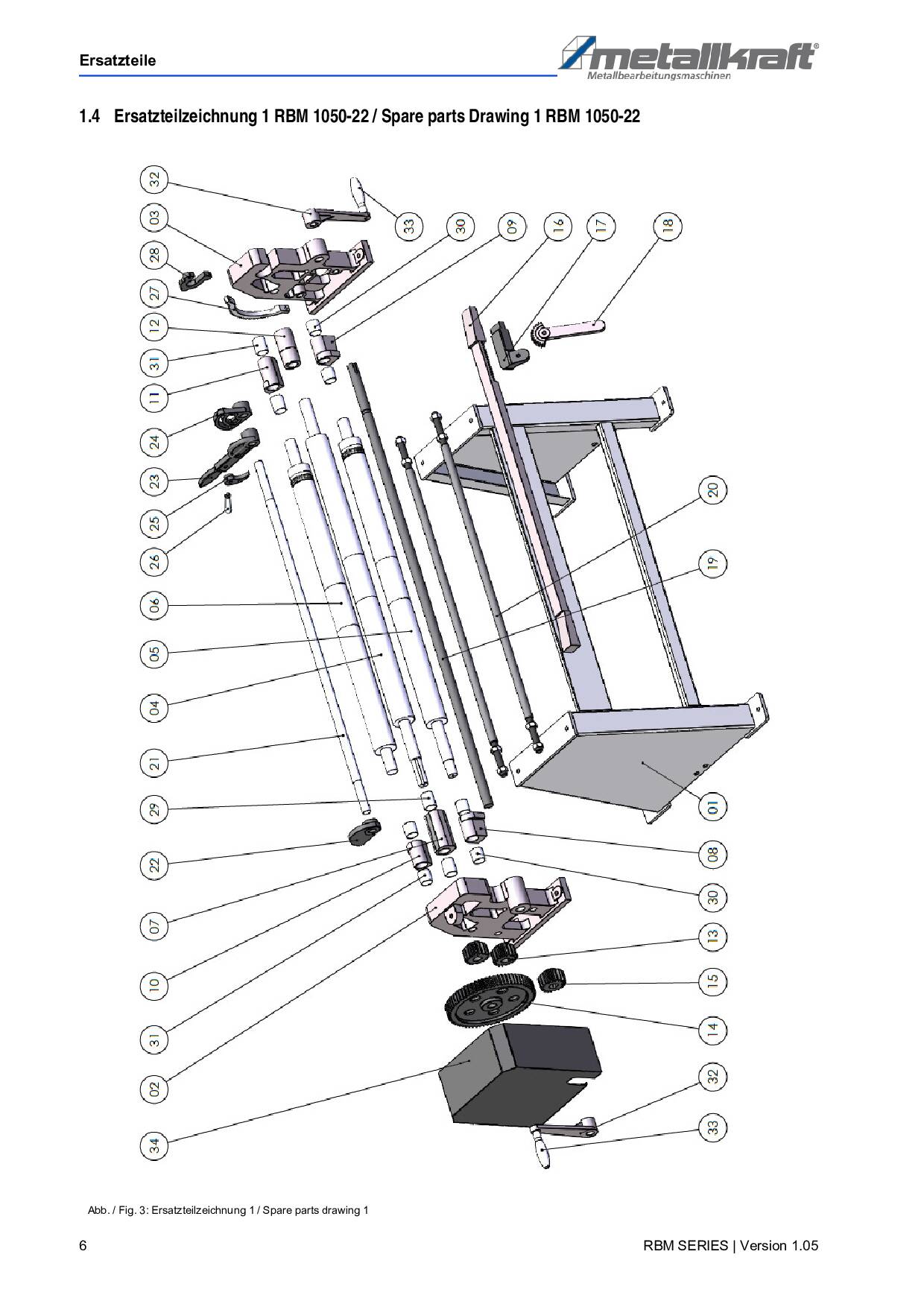 Ersatzteile

metallkraft®
Metallbearbeitungsmaschinen

1.4 Ersatzteilzeichnung 1 RBM 1050-22 / Spare parts Drawing 1 RBM 1050-22

32
03
28
27
12
31
11
24
23
25
26
06
05
04
21
29
22
07
10
31
02
34
33
30
09
16
17
18
20
19
01
08
30
13
15
14
32
33

Abb. / Fig. 3: Ersatzteilzeichnung 1 / Spare parts drawing 1

6

RBM SERIES | Version 1.05