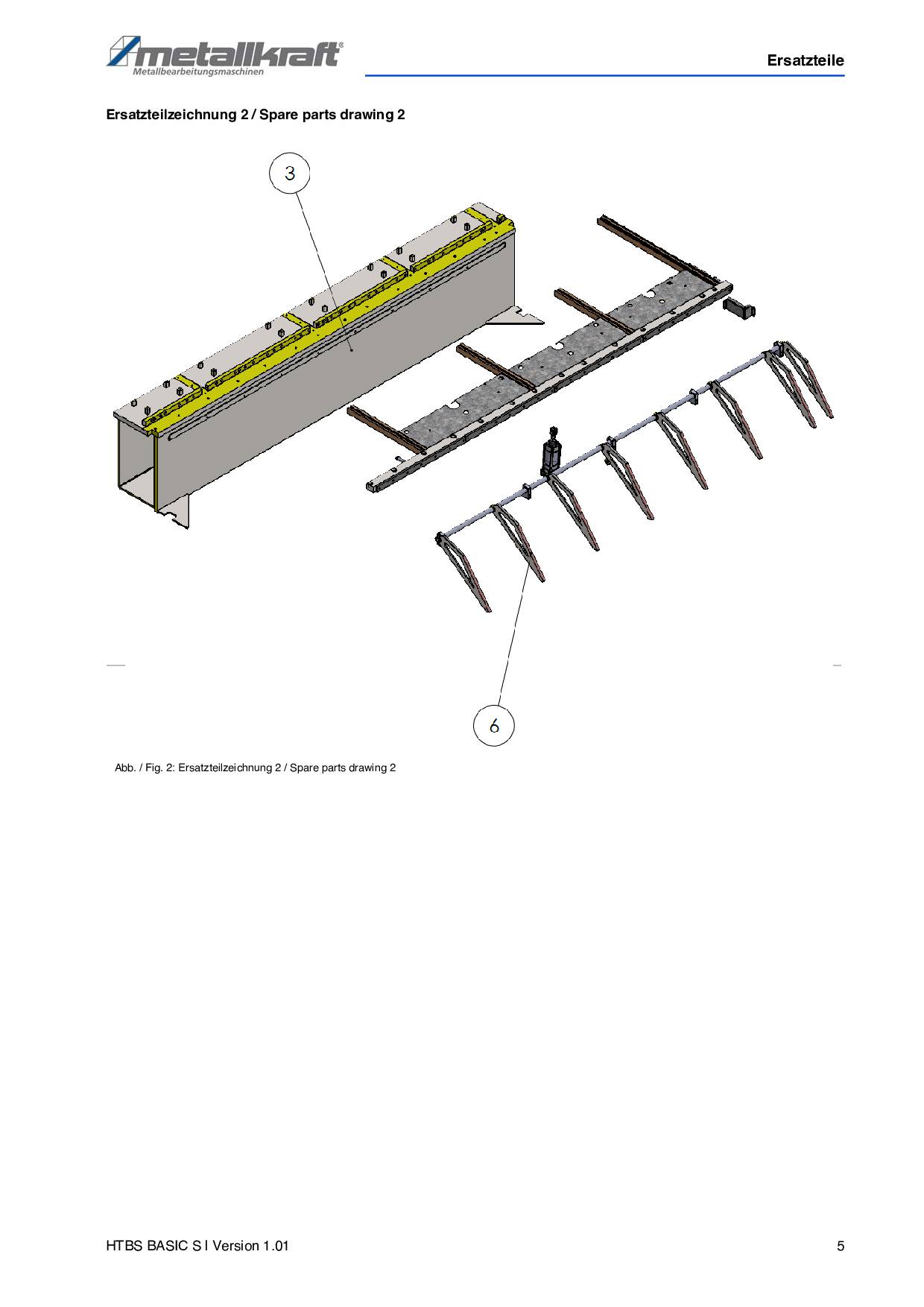 metallkraft®
Metallbearbeitungsmaschinen

Ersatzteile

Ersatzteilzeichnung 2 / Spare parts drawing 2

3

6

Abb. / Fig. 2: Ersatzteilzeichnung 2 / Spare parts drawing 2

HTBS BASIC S I Version 1.01

5