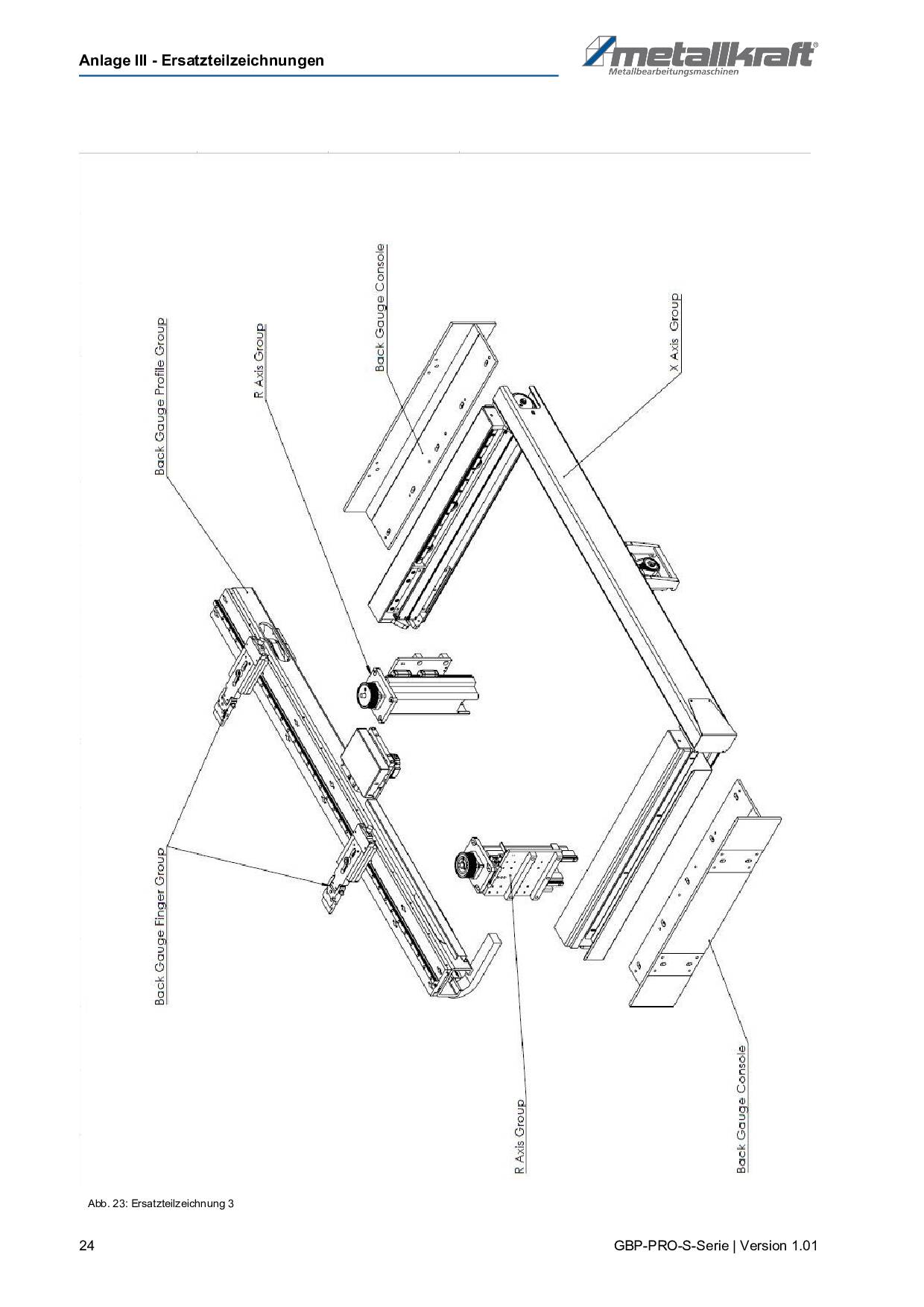 Anlage III - Ersatzteilzeichnungen

metallkraft®
Metallbearbeitungsmaschinen

Back Gauge Profile Group

R Axis Group

Back Gauge Console

X Axis Group

Back Gauge Finger Group

R Axis Group

Back Gauge Console

Abb. 23: Ersatzteilzeichnung 3

24

GBP-PRO-S-Serie | Version 1.01