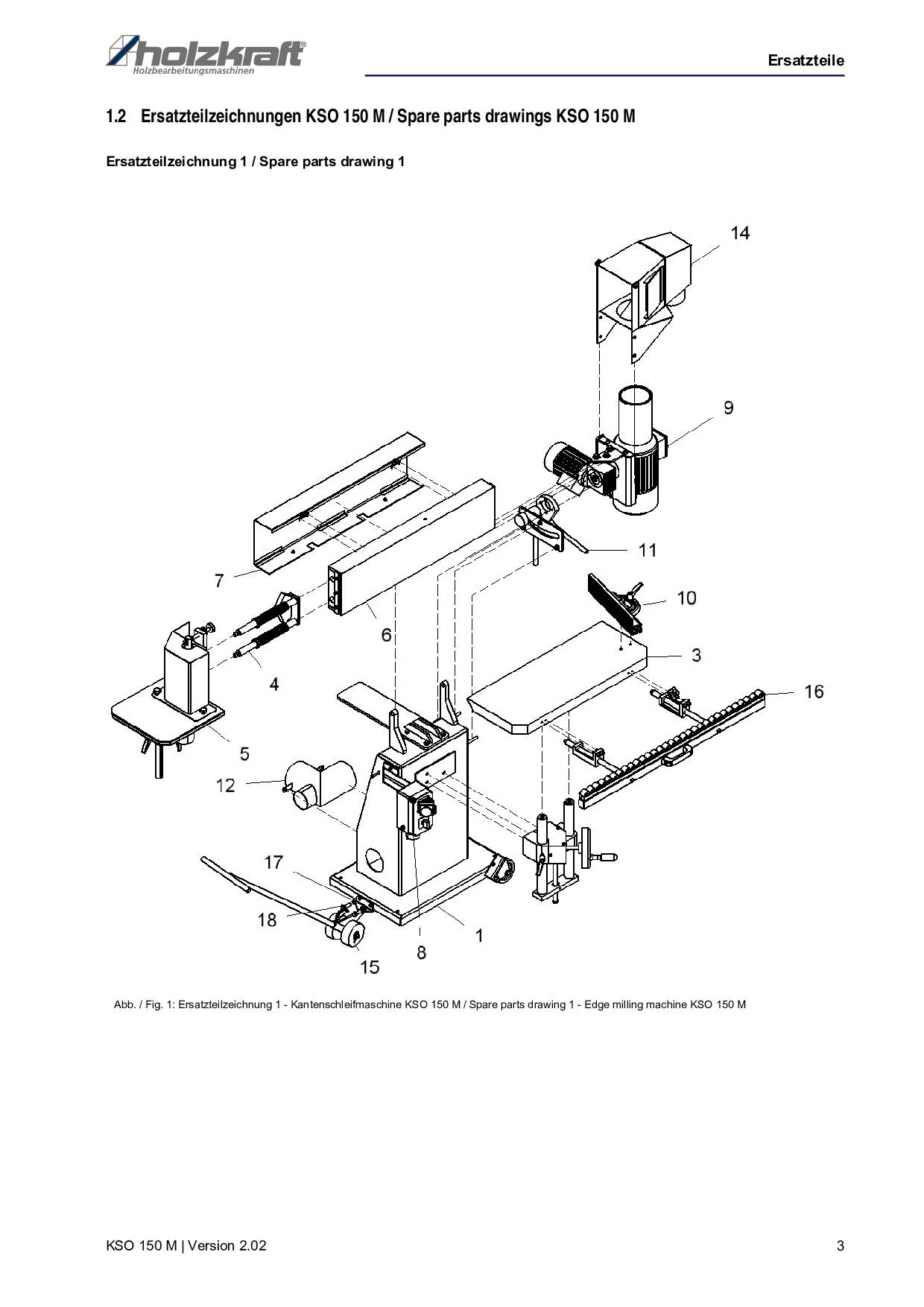 holzkraft®
Holzbearbeitungsmaschinen

Ersatzteile

1.2 Ersatzteilzeichnungen KSO 150 M / Spare parts drawings KSO 150 M

Ersatzteilzeichnung 1 / Spare parts drawing 1

14

9

11

7

10

6

3

4

16

5

12

17

18

1

8

15

Abb. / Fig. 1: Ersatzteilzeichnung 1 - Kantenschleifmaschine KSO 150 M / Spare parts drawing 1 - Edge milling machine KSO 150 M

KSO 150 M | Version 2.02

3