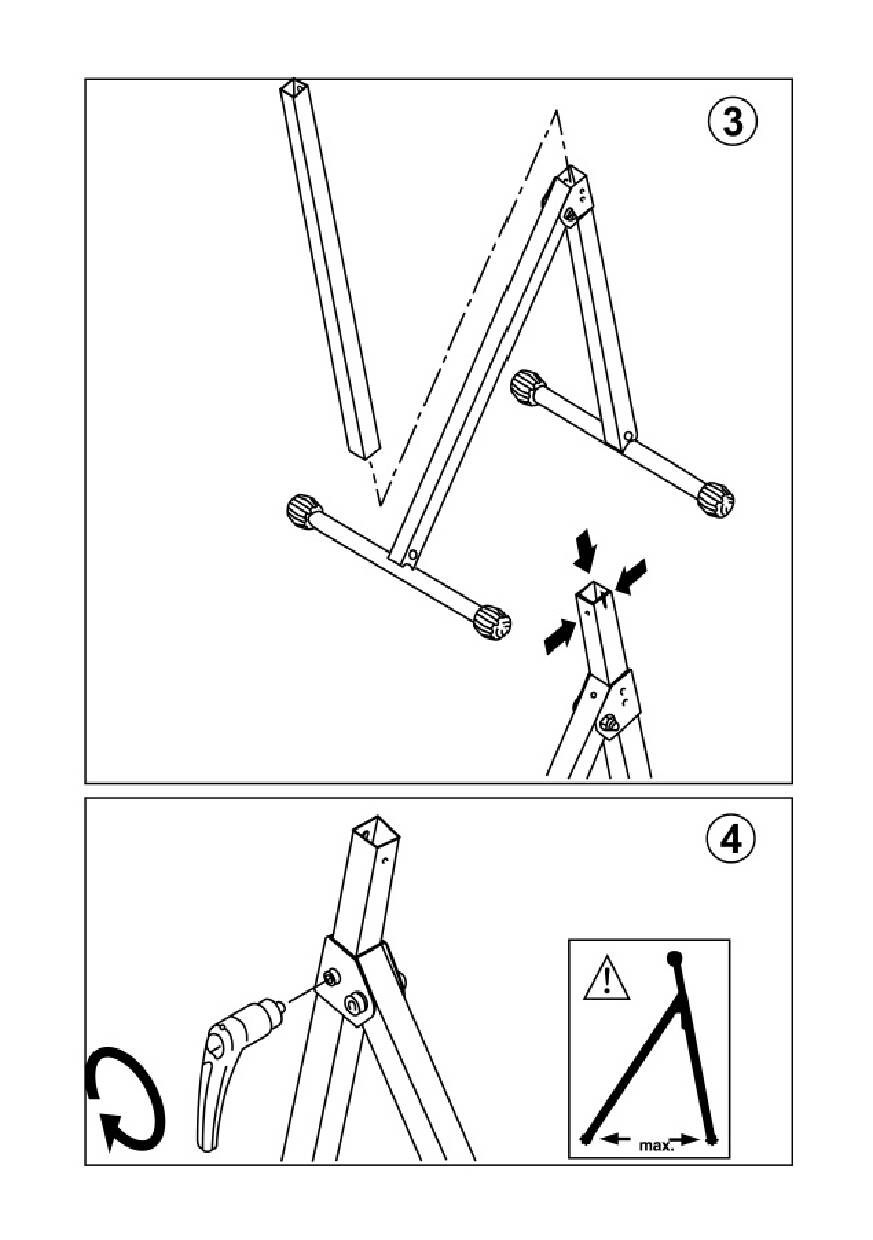 3

4

!

max.