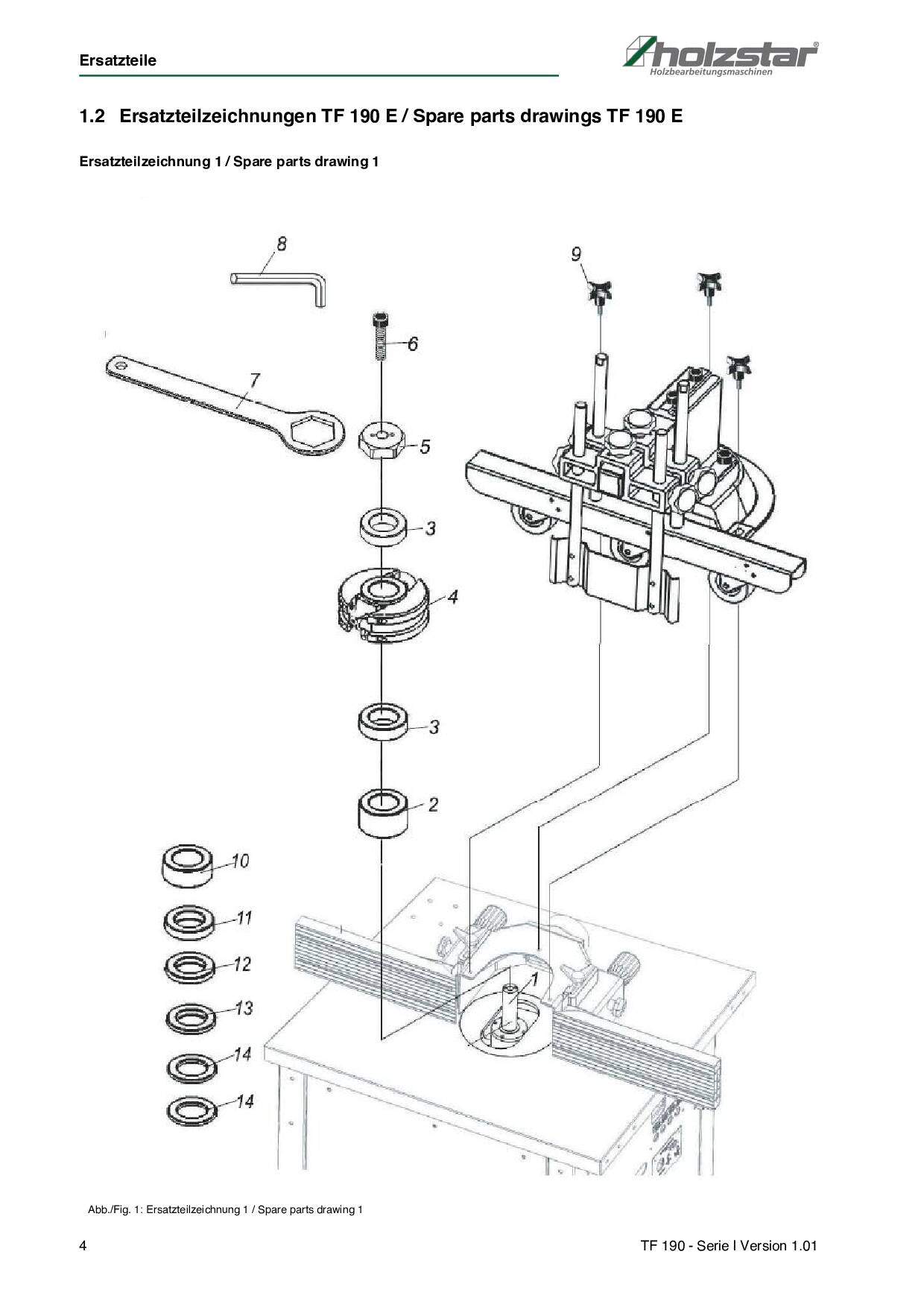 Ersatzteile

holzstar®
Holzbearbeitungsmaschinen

1.2 Ersatzteilzeichnungen TF 190 E / Spare parts drawings TF 190 E

Ersatzteilzeichnung 1 / Spare parts drawing 1

8
9
6
7
5
3
4
3
2
10
11
12
13
14
14
1

Abb./Fig. 1: Ersatzteilzeichnung 1 / Spare parts drawing 1

4

TF 190 - Serie I Version 1.01