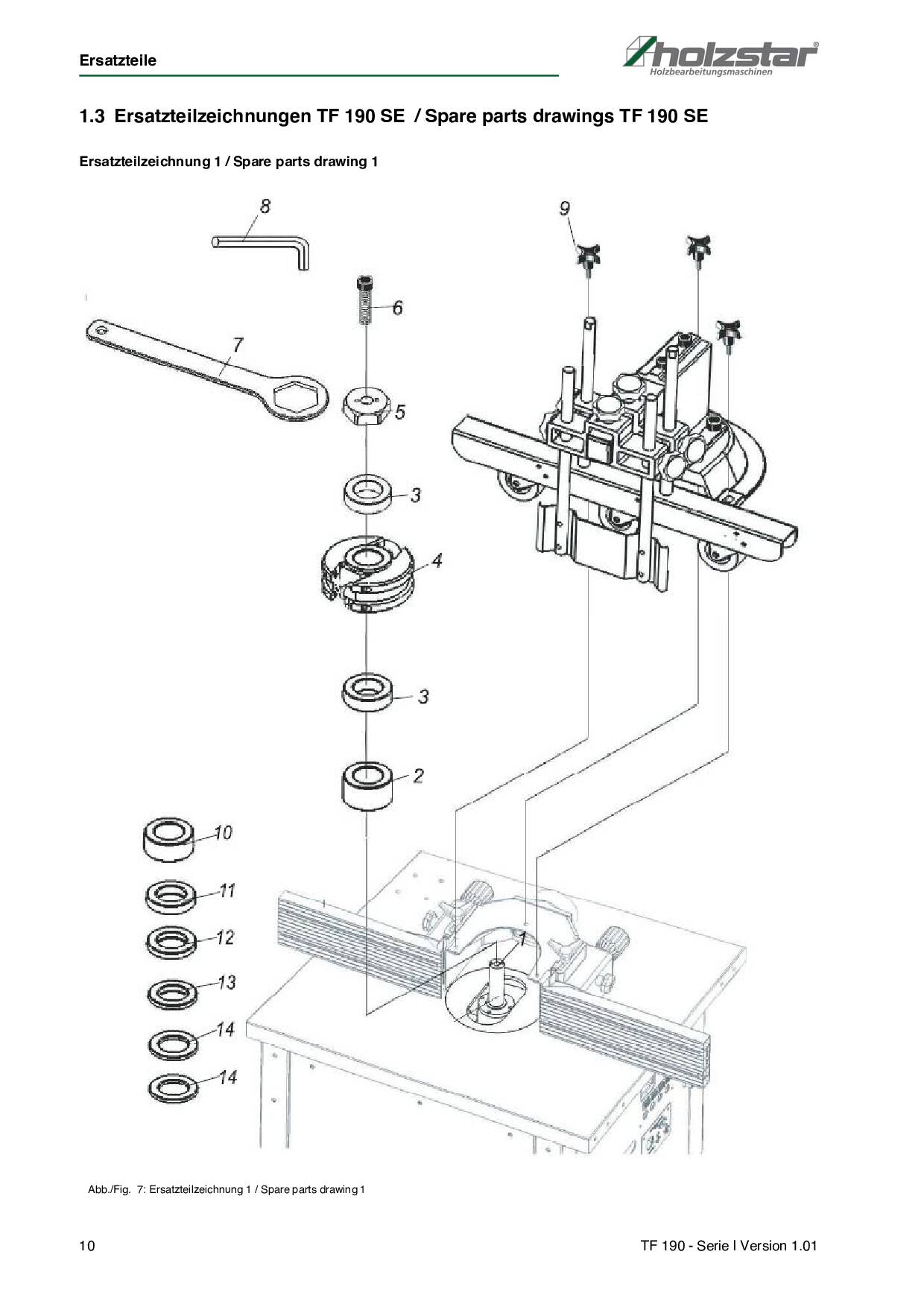 Ersatzteile

holzstar®
Holzbearbeitungsmaschinen

1.3 Ersatzteilzeichnungen TF 190 SE / Spare parts drawings TF 190 SE

Ersatzteilzeichnung 1 / Spare parts drawing 1

8

9

6

7

5

3

4

3

2

10

11

12

13

14

14

1

Abb./Fig. 7: Ersatzteilzeichnung 1 / Spare parts drawing 1

10

TF 190 - Serie I Version 1.01