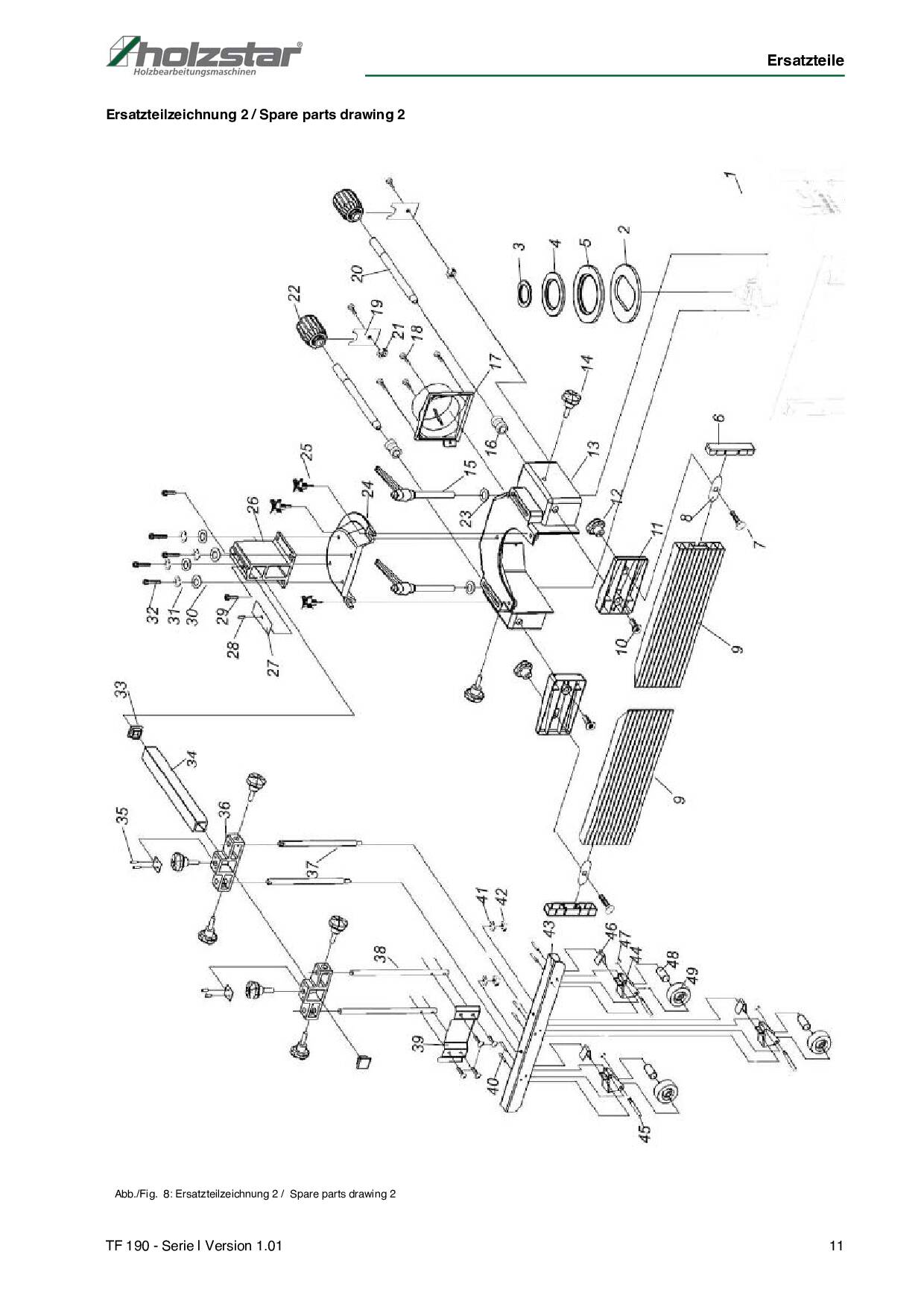 holzstar®
Holzbearbeitungsmaschinen

Ersatzteile

Ersatzteilzeichnung 2 / Spare parts drawing 2

1
2
3
4
5
6
7
8
9
9
10
11
12
13
14
15
16
17
18
19
20
21
22
23
24
25
26
27
28
29
30
31
32
33
34
35
36
37
38
39
40
41
42
43
44
45
46
47
48
49

Abb./Fig. 8: Ersatzteilzeichnung 2 / Spare parts drawing 2

TF 190 - Serie I Version 1.01

11