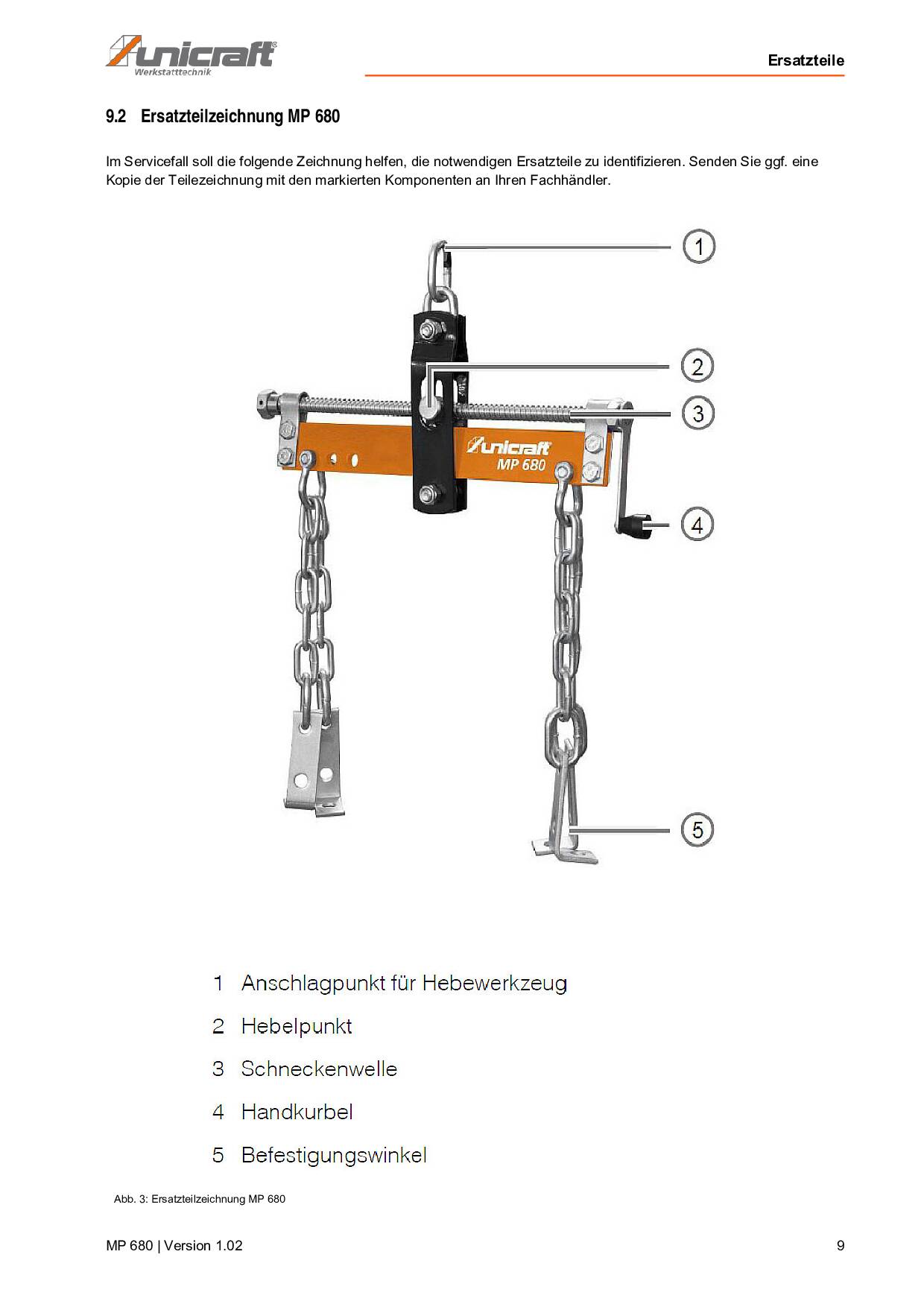 unicraft®
Werkstatttechnik

Ersatzteile

9.2 Ersatzteilzeichnung MP 680

Im Servicefall soll die folgende Zeichnung helfen, die notwendigen Ersatzteile zu identifizieren. Senden Sie ggf. eine Kopie der Teilezeichnung mit den markierten Komponenten an Ihren Fachhändler.

1

2

3

unicraft
MP 680

4

5

1 Anschlagpunkt für Hebewerkzeug

2 Hebelpunkt

3 Schneckenwelle

4 Handkurbel

5 Befestigungswinkel

Abb. 3: Ersatzteilzeichnung MP 680

MP 680 | Version 1.02

9