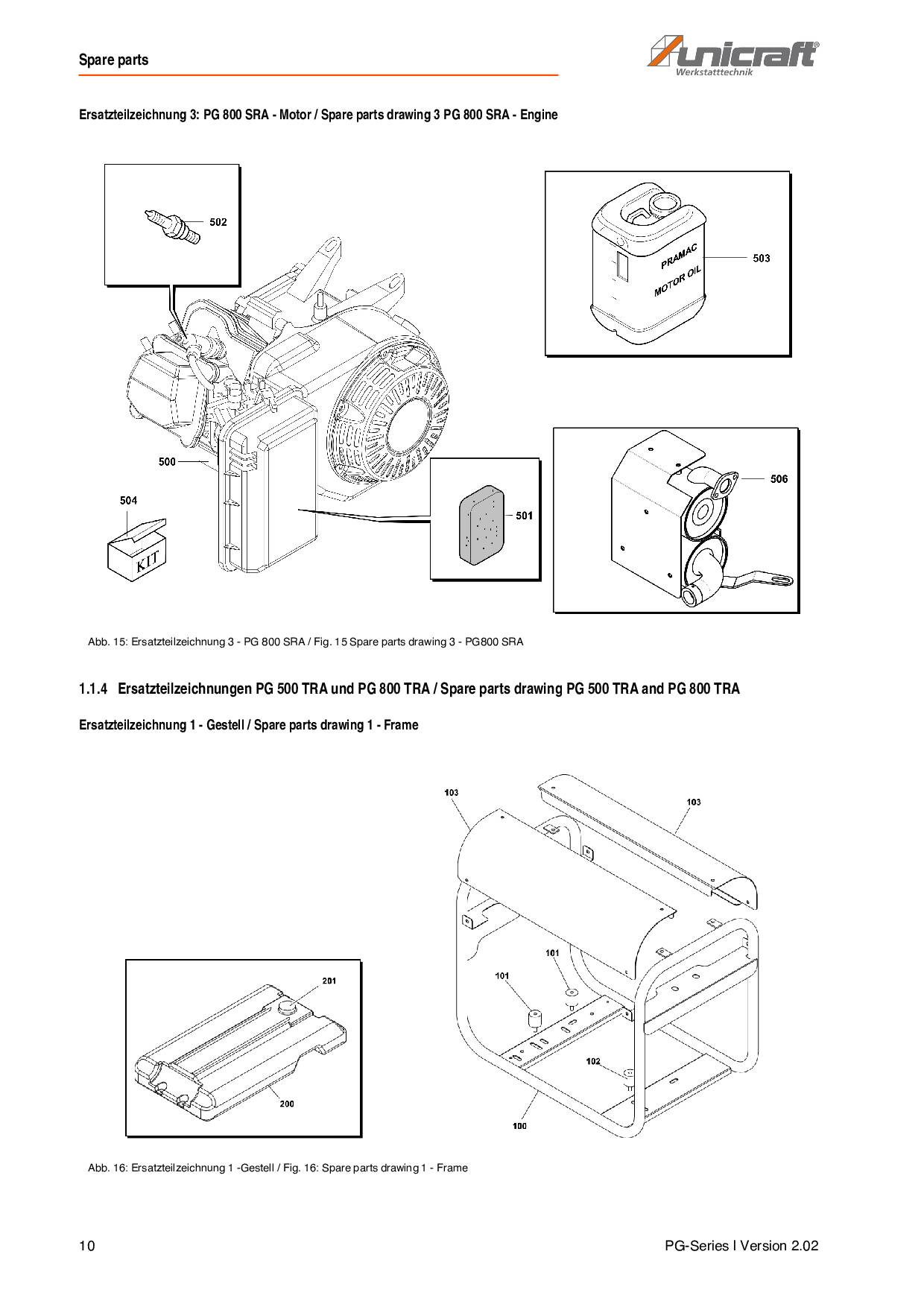 Spare parts

unicraft®
Werkstatttechnik

Ersatzteilzeichnung 3: PG 800 SRA - Motor / Spare parts drawing 3 PG 800 SRA - Engine

502

503

PRAMAC

MOTOR OIL

500

504

KIT

501

506

Abb. 15: Ersatzteilzeichnung 3 - PG 800 SRA / Fig. 15 Spare parts drawing 3 - PG800 SRA

1.1.4 Ersatzteilzeichnungen PG 500 TRA und PG 800 TRA / Spare parts drawing PG 500 TRA and PG 800 TRA

Ersatzteilzeichnung 1 - Gestell / Spare parts drawing 1 - Frame

103

103

101

101

102

100

201

200

Abb. 16: Ersatzteilzeichnung 1 -Gestell / Fig. 16: Spare parts drawing 1 - Frame

10

PG-Series I Version 2.02