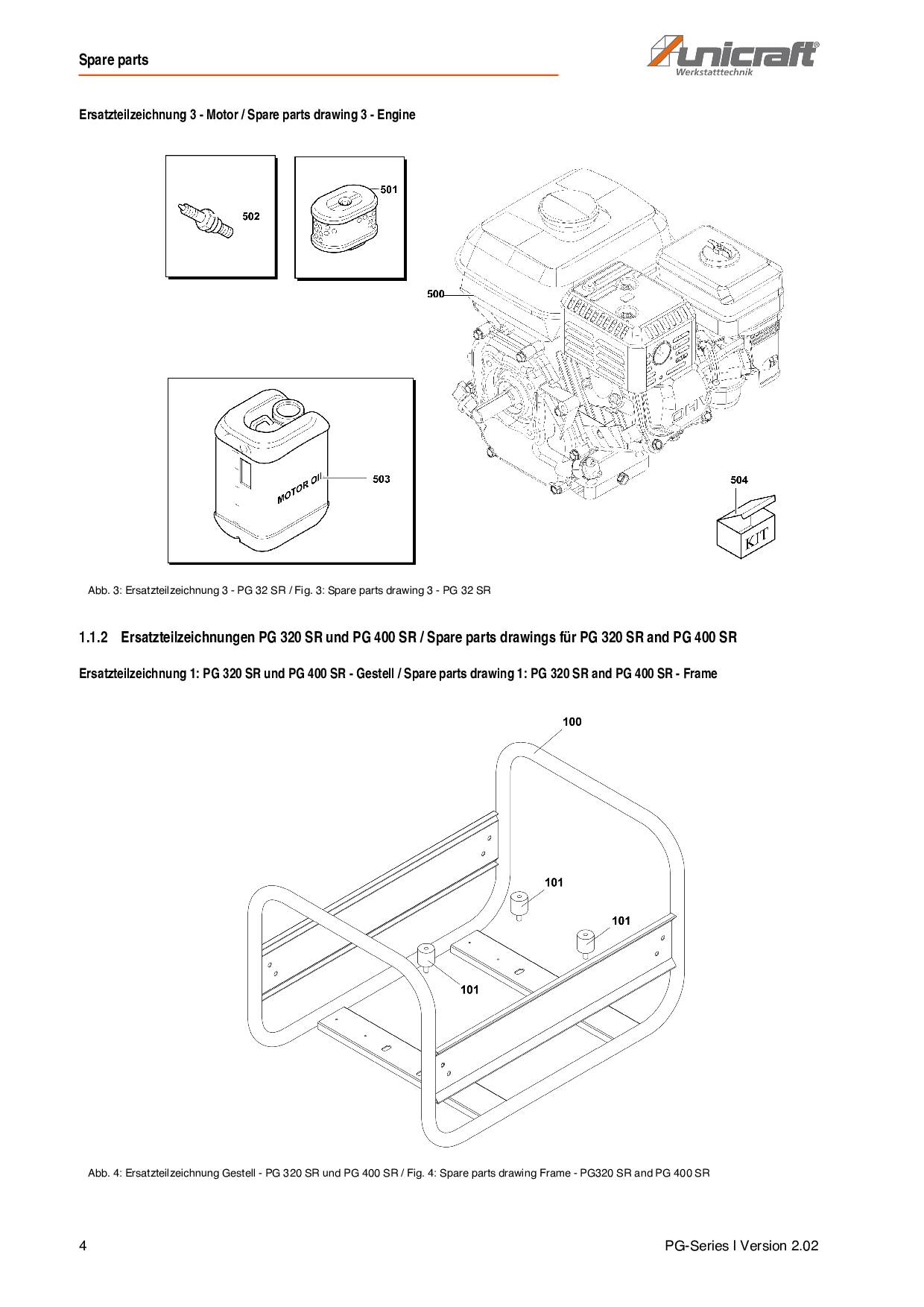 Spare parts

unicraft®
Werkstatttechnik

Ersatzteilzeichnung 3 - Motor / Spare parts drawing 3 - Engine

502

501

500

MOTOR OIL

503

504

KIT

Abb. 3: Ersatzteilzeichnung 3 - PG 32 SR / Fig. 3: Spare parts drawing 3 - PG 32 SR

1.1.2 Ersatzteilzeichnungen PG 320 SR und PG 400 SR / Spare parts drawings für PG 320 SR and PG 400 SR

Ersatzteilzeichnung 1: PG 320 SR und PG 400 SR - Gestell / Spare parts drawing 1: PG 320 SR and PG 400 SR - Frame

100

101

101

101

Abb. 4: Ersatzteilzeichnung Gestell - PG 320 SR und PG 400 SR / Fig. 4: Spare parts drawing Frame - PG320 SR and PG 400 SR

4

PG-Series I Version 2.02