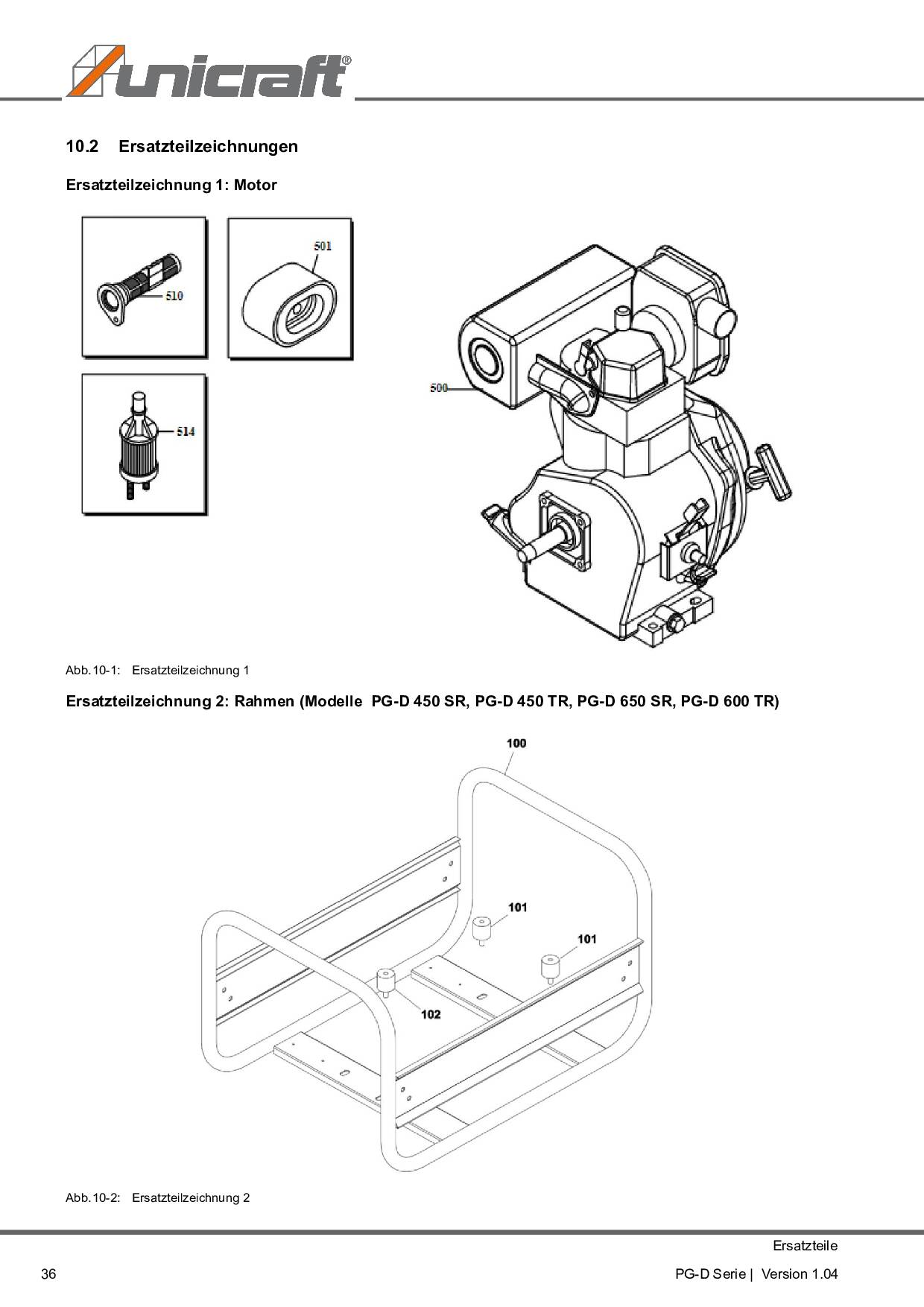 unicraft®

10.2 Ersatzteilzeichnungen

Ersatzteilzeichnung 1: Motor

510

501

514

500

Abb.10-1: Ersatzteilzeichnung 1

Ersatzteilzeichnung 2: Rahmen (Modelle PG-D 450 SR, PG-D 450 TR, PG-D 650 SR, PG-D 600 TR)

100

101

101

102

Abb.10-2: Ersatzteilzeichnung 2

Ersatzteile

36

PG-D Serie | Version 1.04