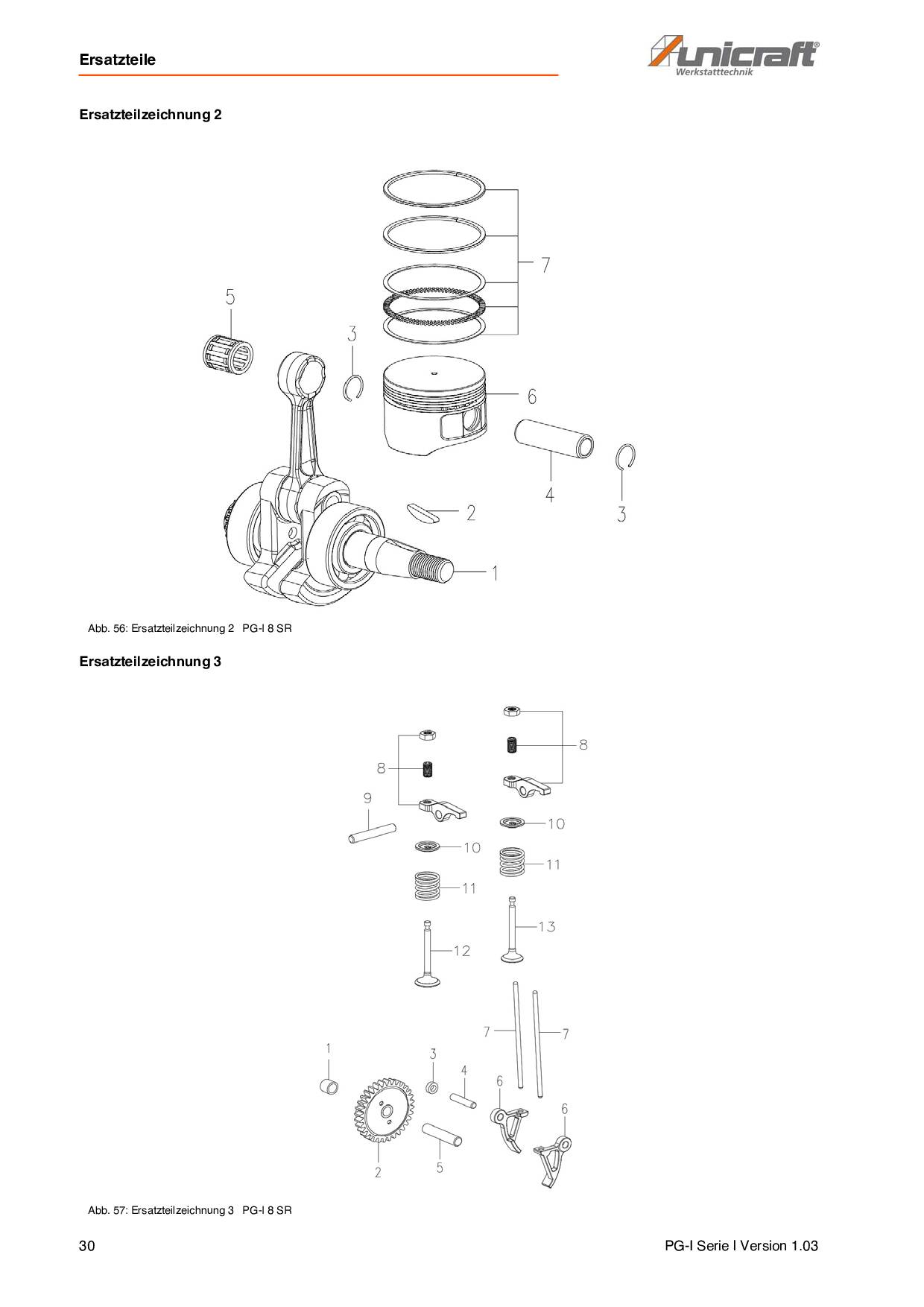 Ersatzteile

unicraft®
Werkstatttechnik

Ersatzteilzeichnung 2

7
5
3
6
4
3
2
1

Abb. 56: Ersatzteilzeichnung 2 PG-I 8 SR

Ersatzteilzeichnung 3

8
8
9
10
10
11
11
13
12
7
7
1
3
4
6
6
2
5

Abb. 57: Ersatzteilzeichnung 3 PG-I 8 SR

30

PG-I Serie I Version 1.03