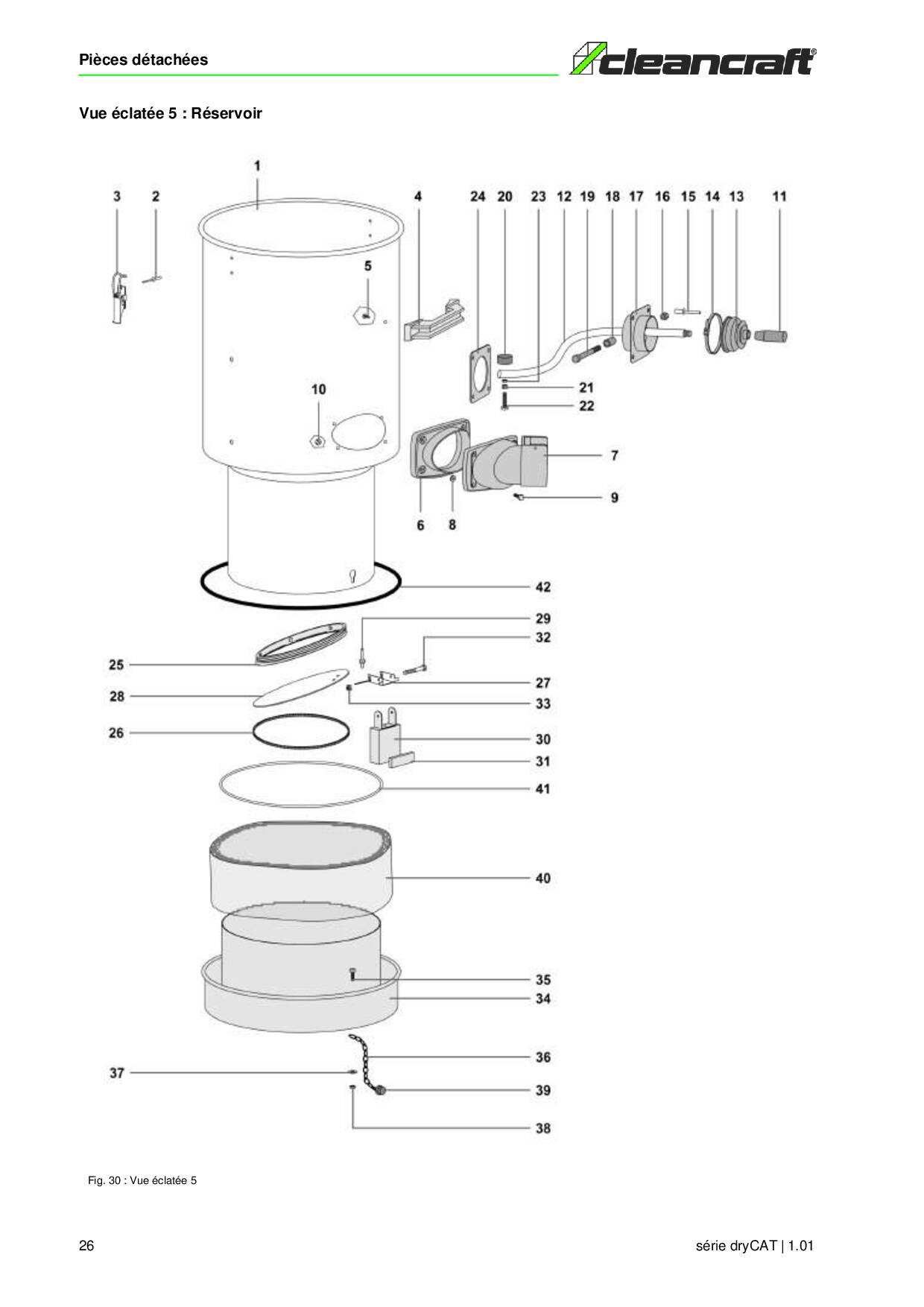 Pièces détachées

cleancraft®

Vue éclatée 5 : Réservoir

1
3 2
4
24 20 23 12 19 18 17 16 15 14 13 11
5
21
22
10
7
9
6 8
42
29
32
25
27
28
33
26
30
31
41
40
35
34
36
37
39
38

Fig. 30 : Vue éclatée 5

26

série dryCAT | 1.01