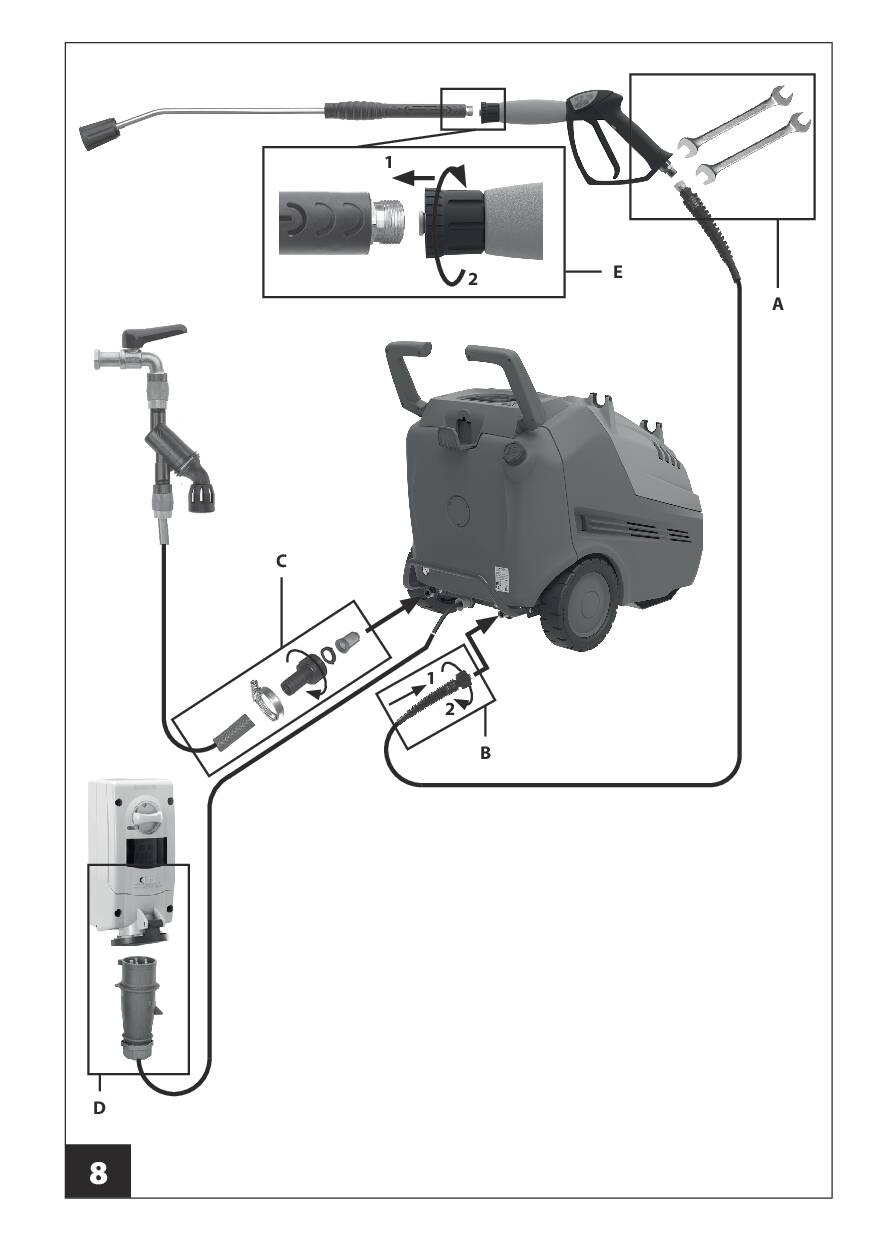 1
2
E
A
C
1
2
B
D
8